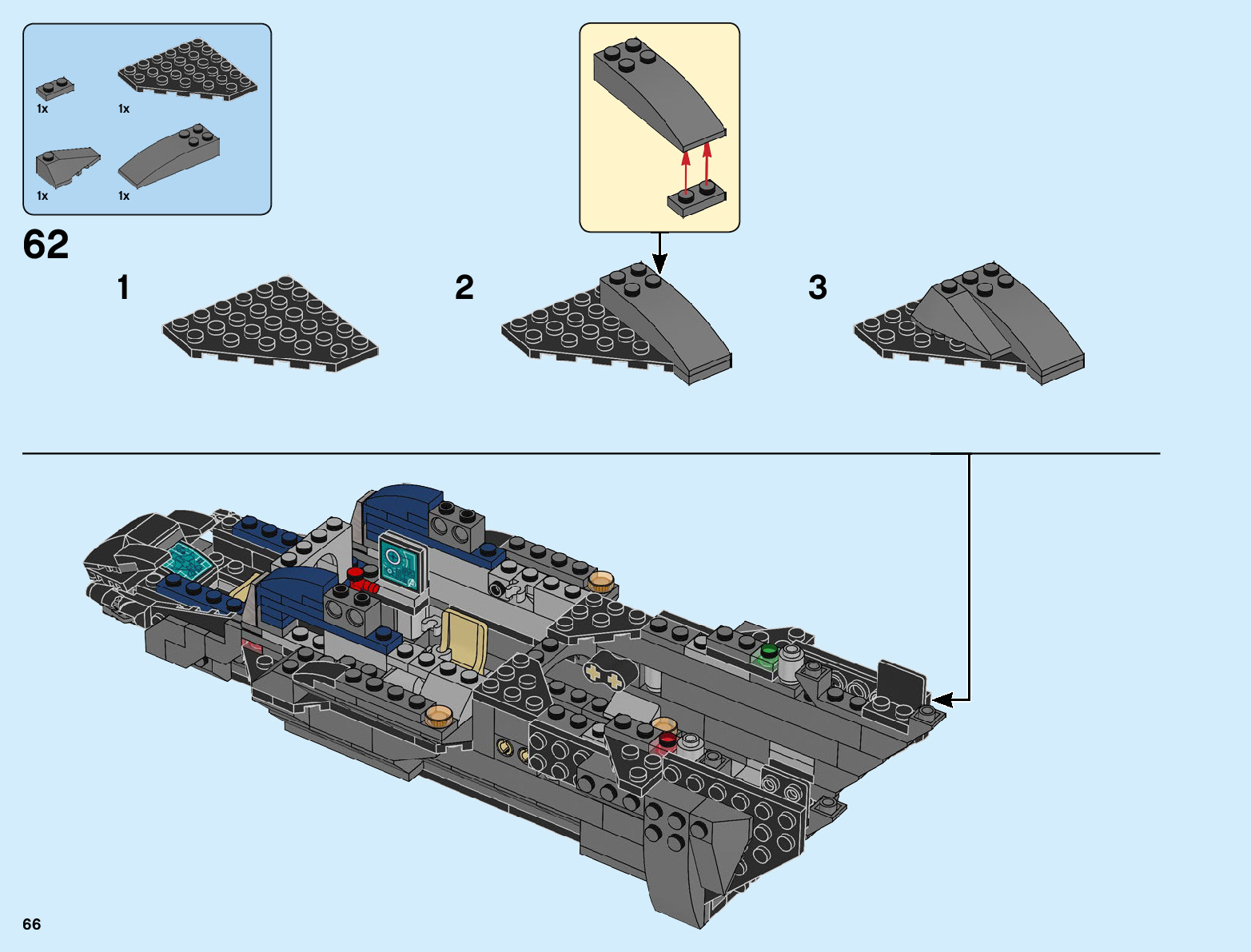 1x
1x
1x
1x

62

1

2

3

66