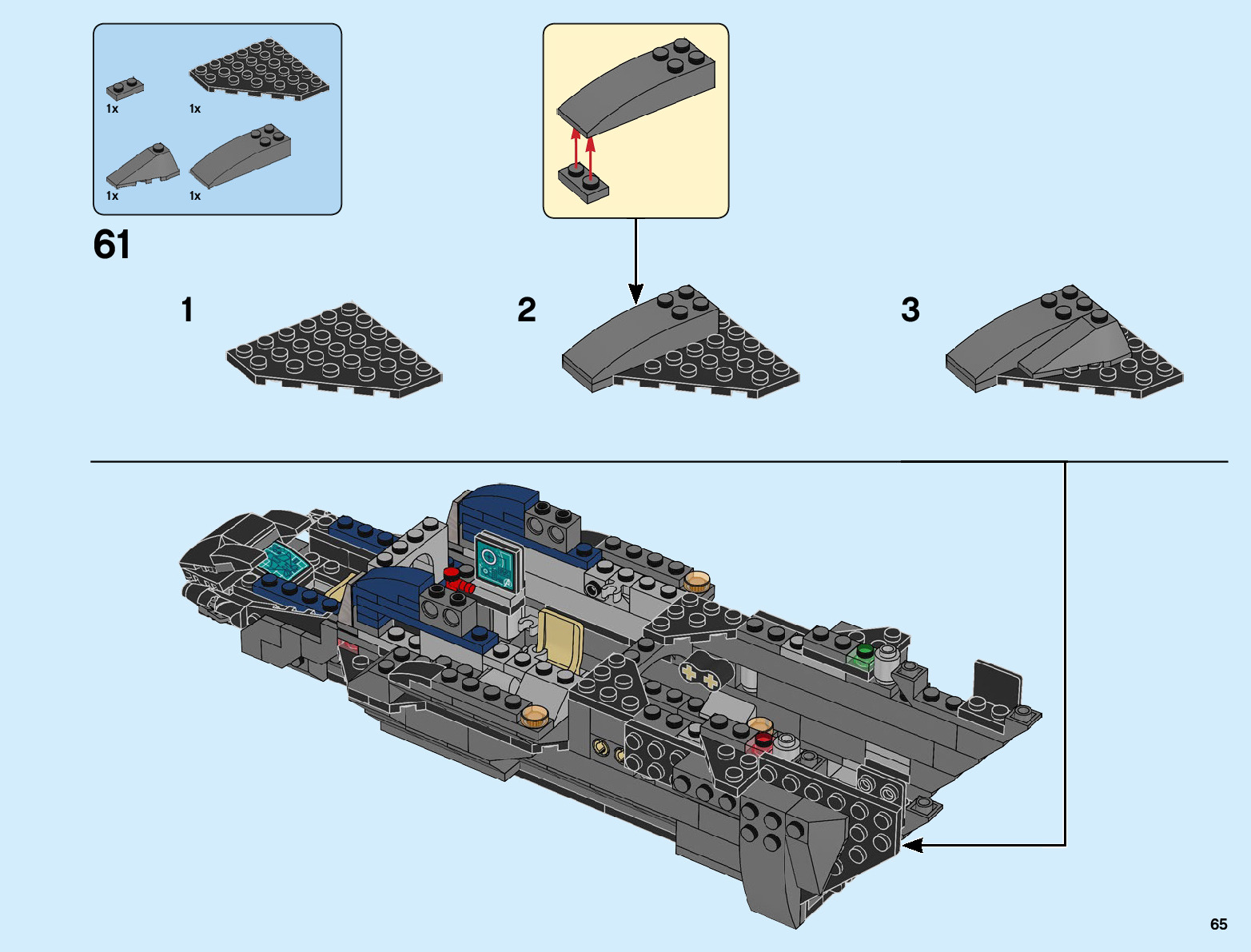 1x
1x
1x
1x

61

1

2

3

65