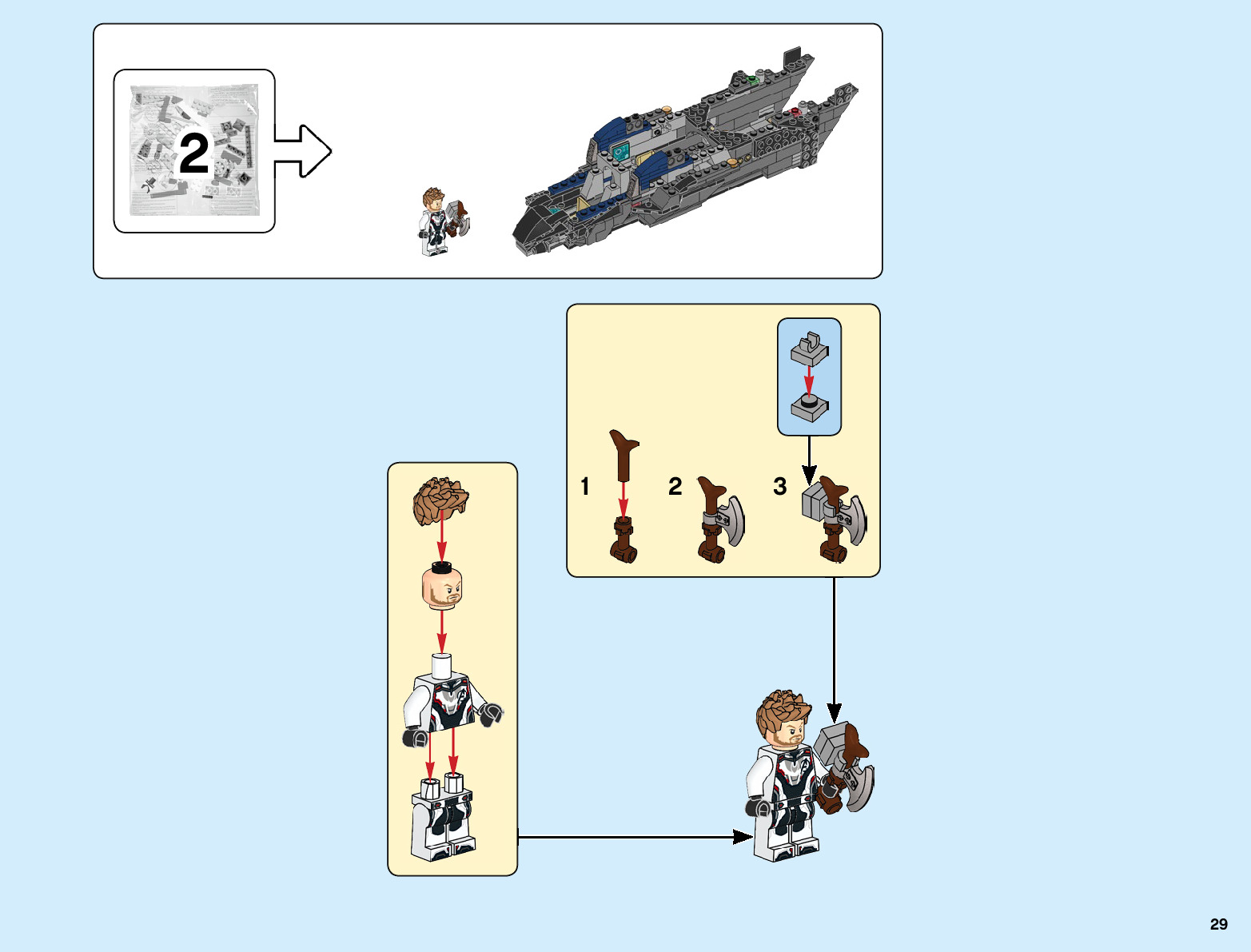 2

1

2

3

29