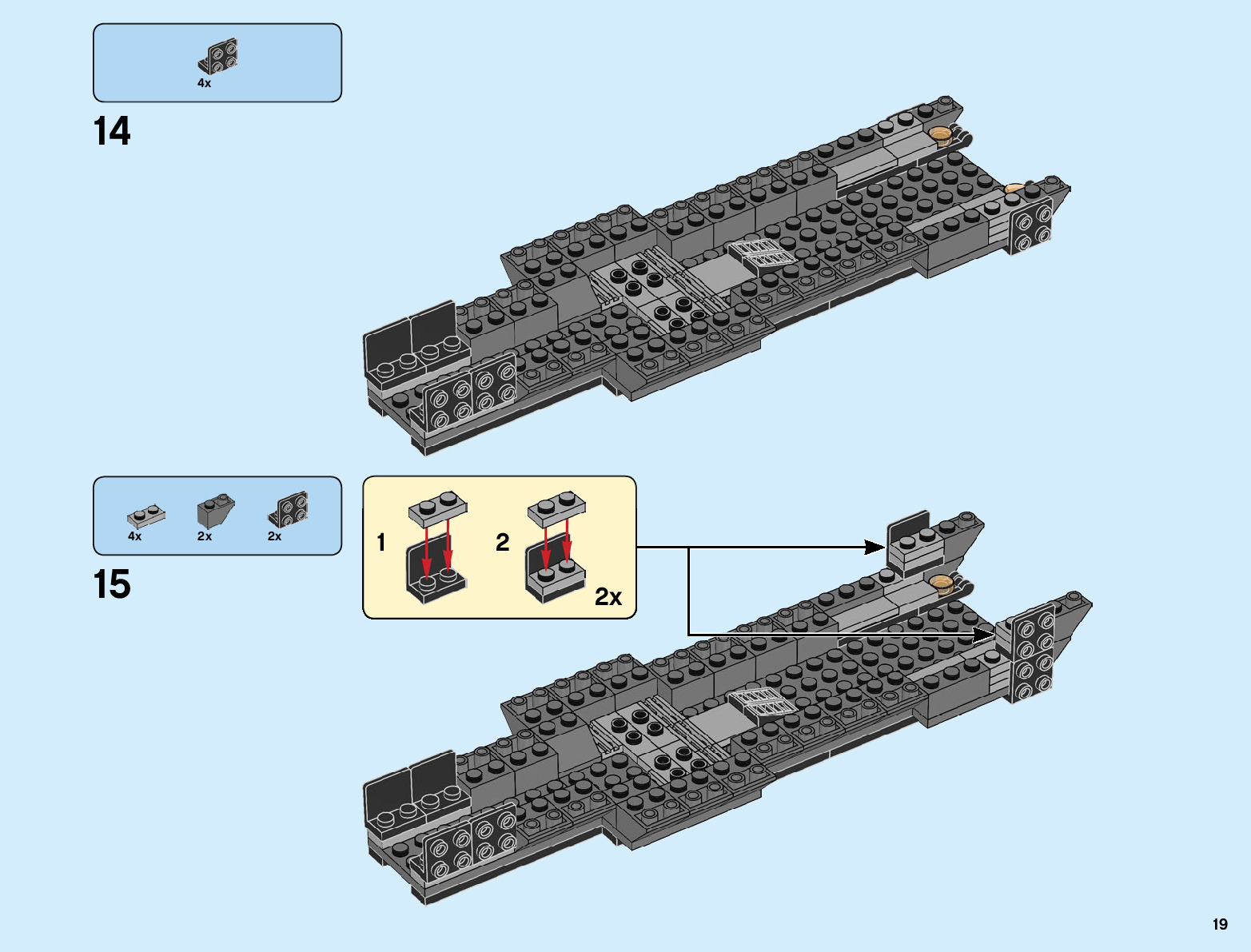 4x

14

4x 2x 2x

15

1

2

2x

19