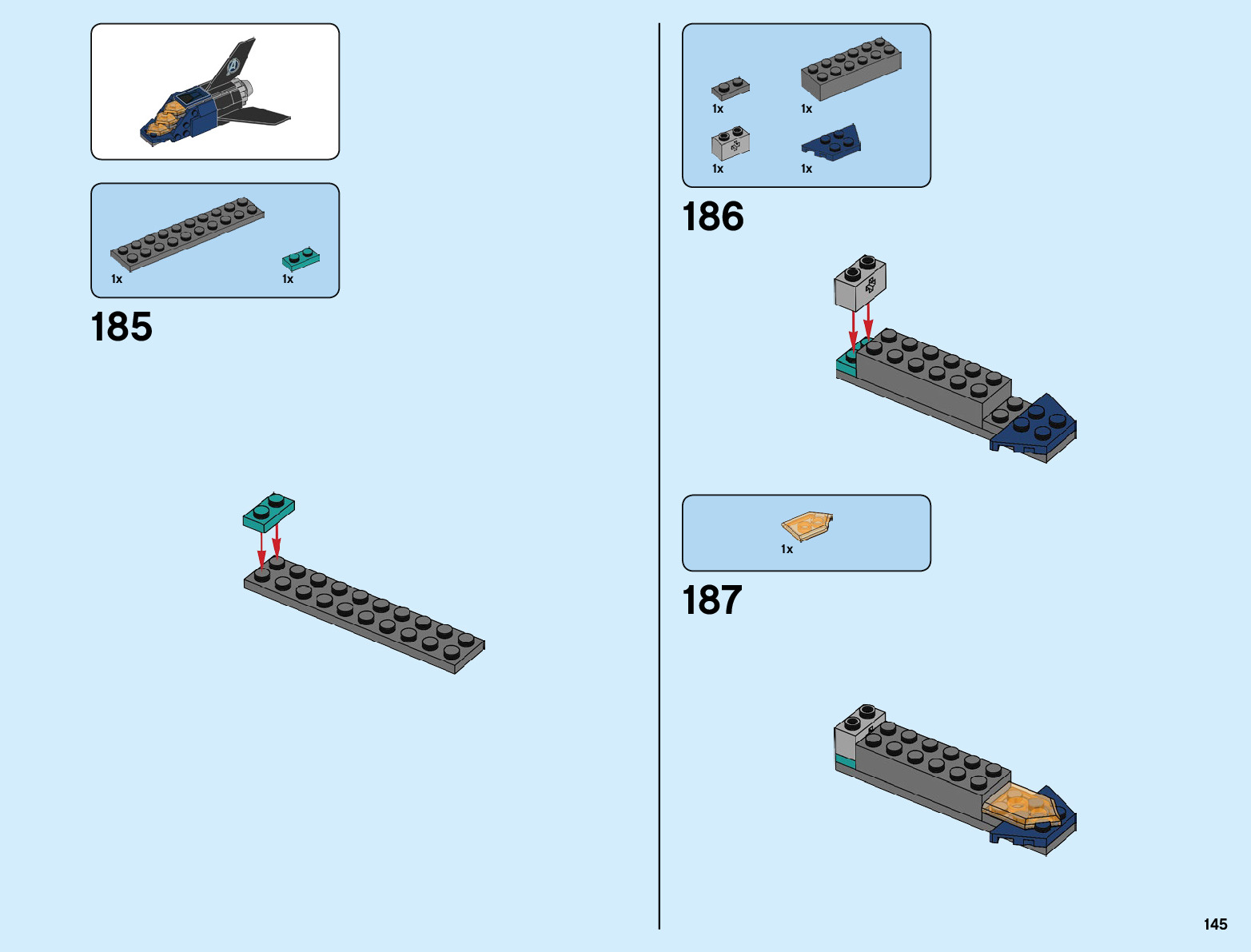 1x
1x

185

1x
1x
1x
1x

186

1x

187

145