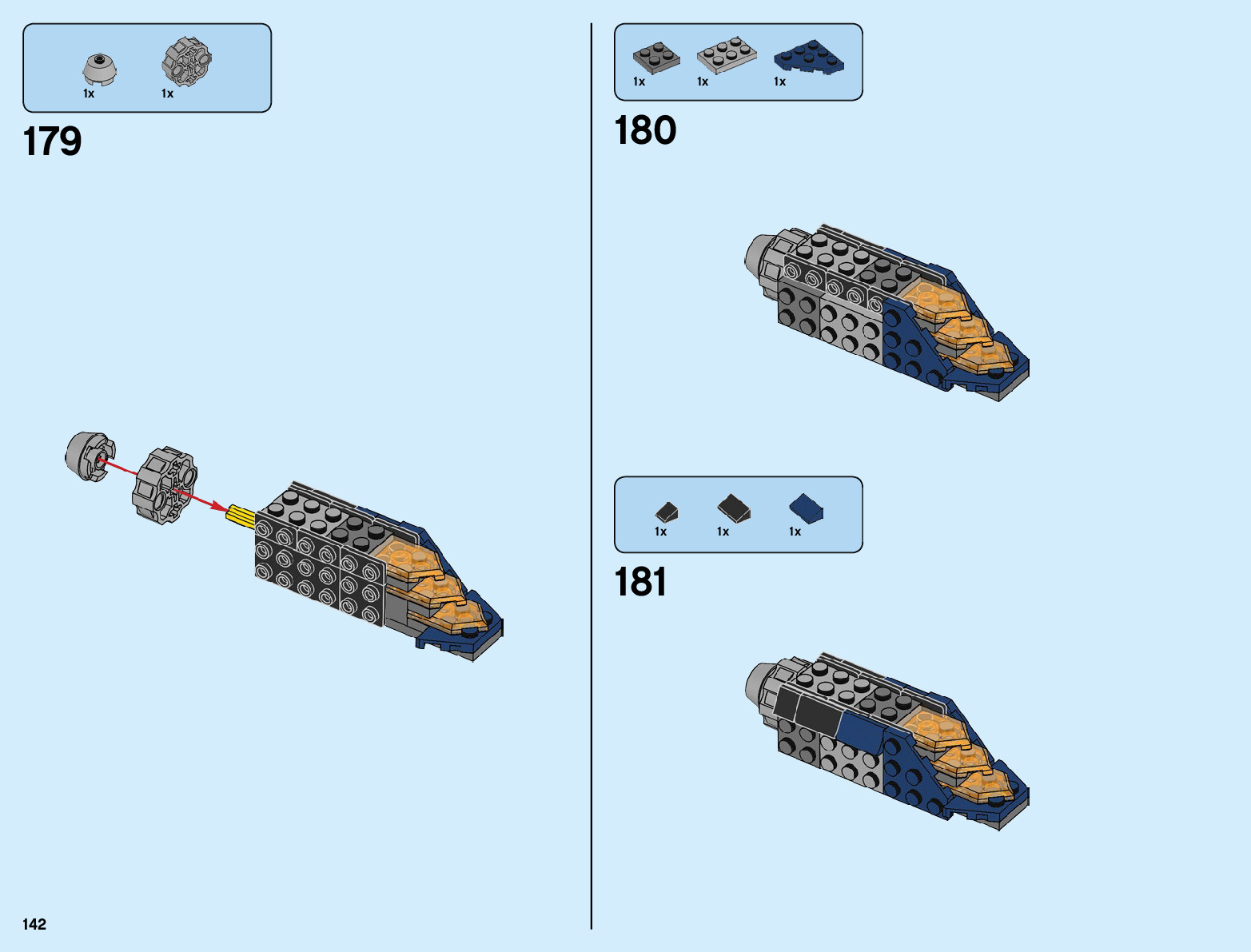 1x 1x

179

1x 1x 1x

180

1x 1x 1x

181

142