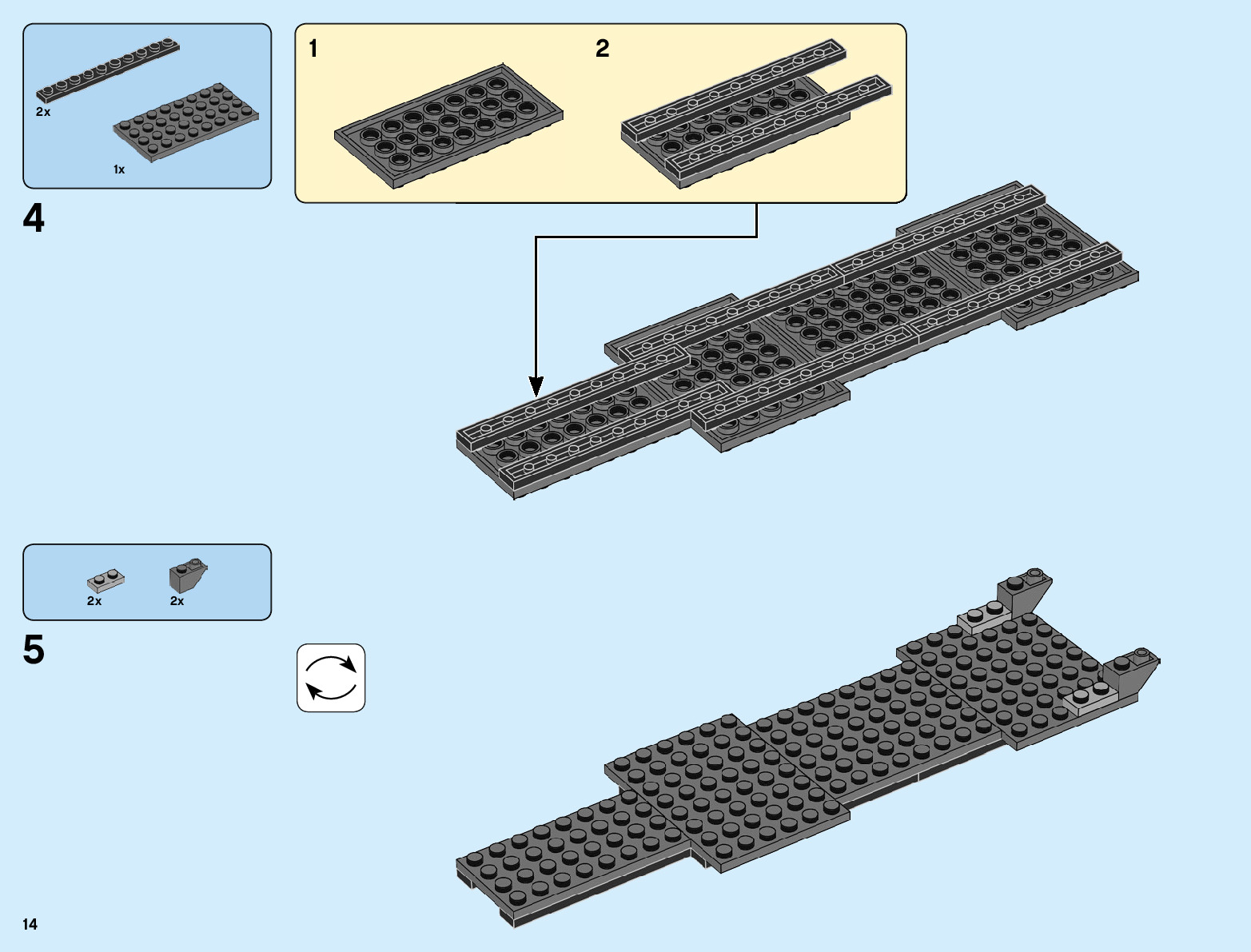 2x

1x

4

1

2

2x

2x

5

14