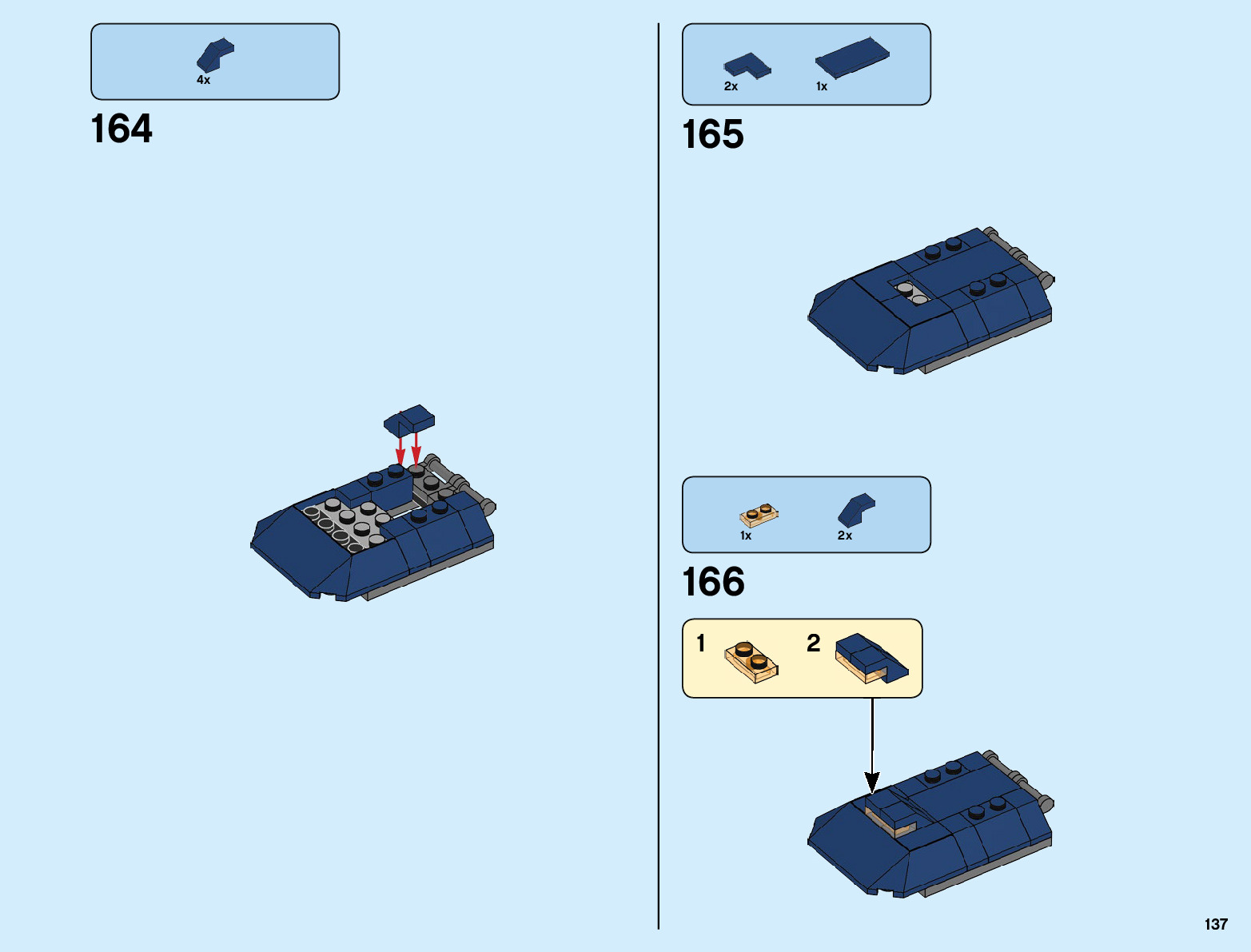 4x

164

2x 1x

165

1x 2x

166

1 2

137