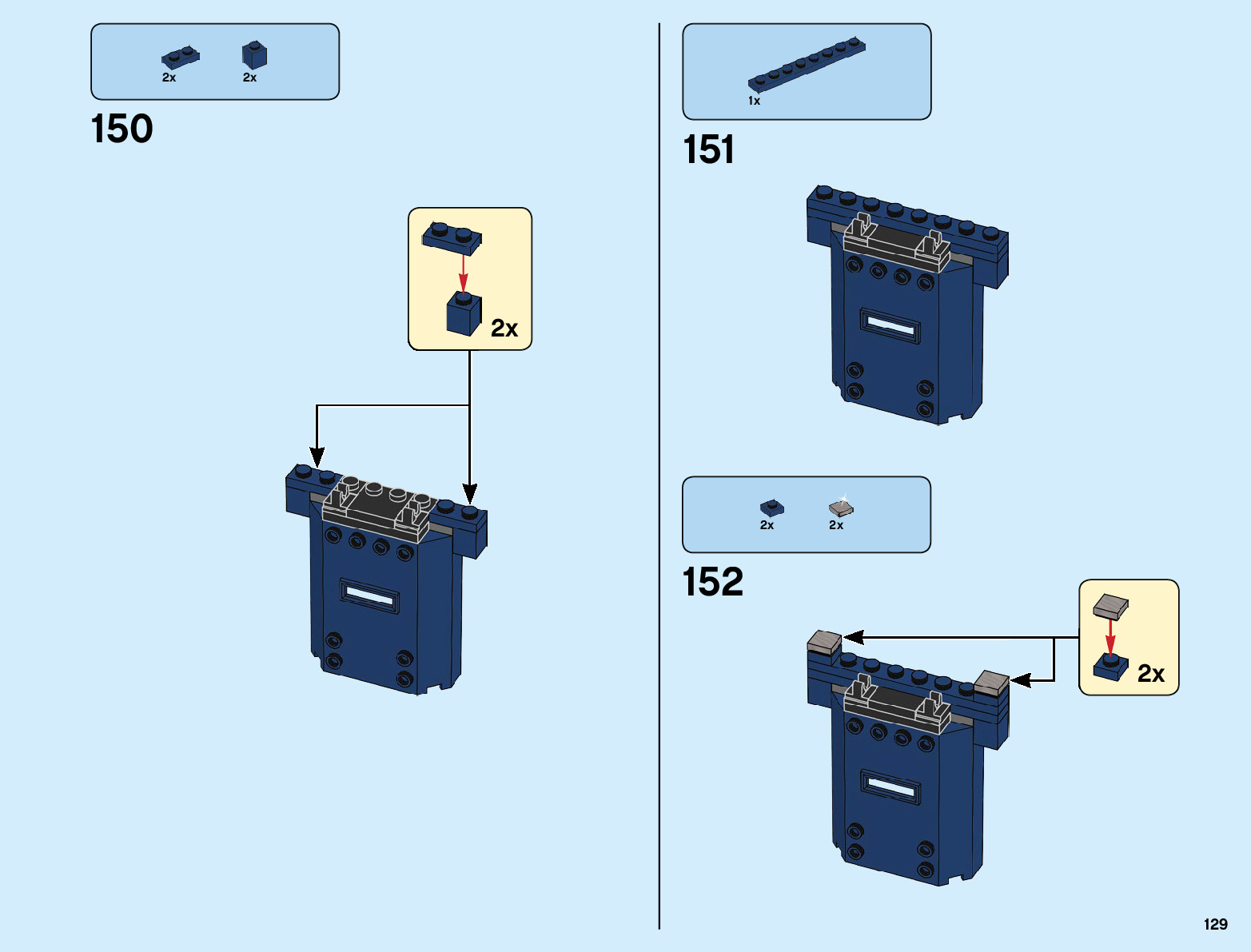 2x 2x

150

2x

1x

151

2x 2x

152

2x

129