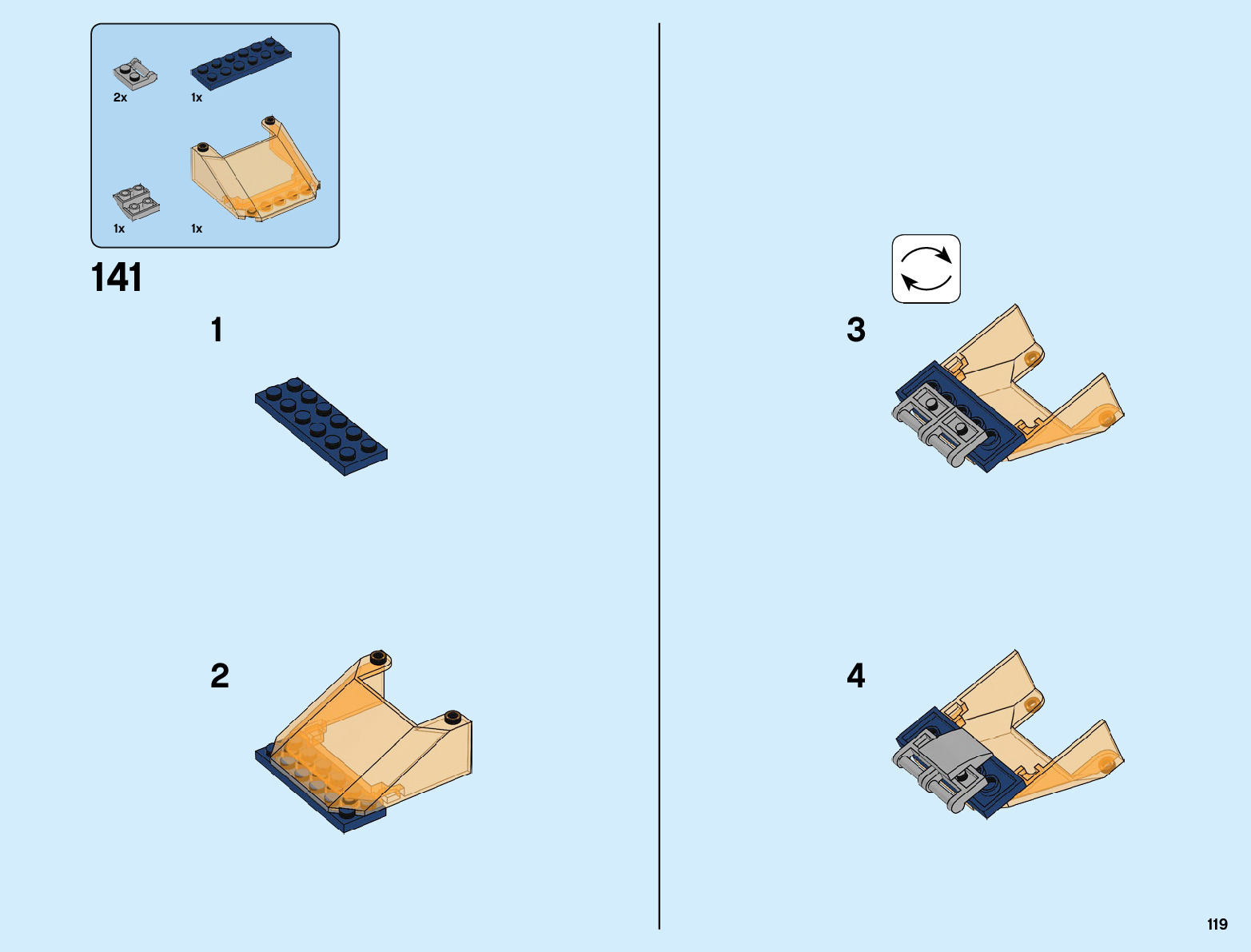 2x
1x
1x
1x
141
1
2
3
4
119