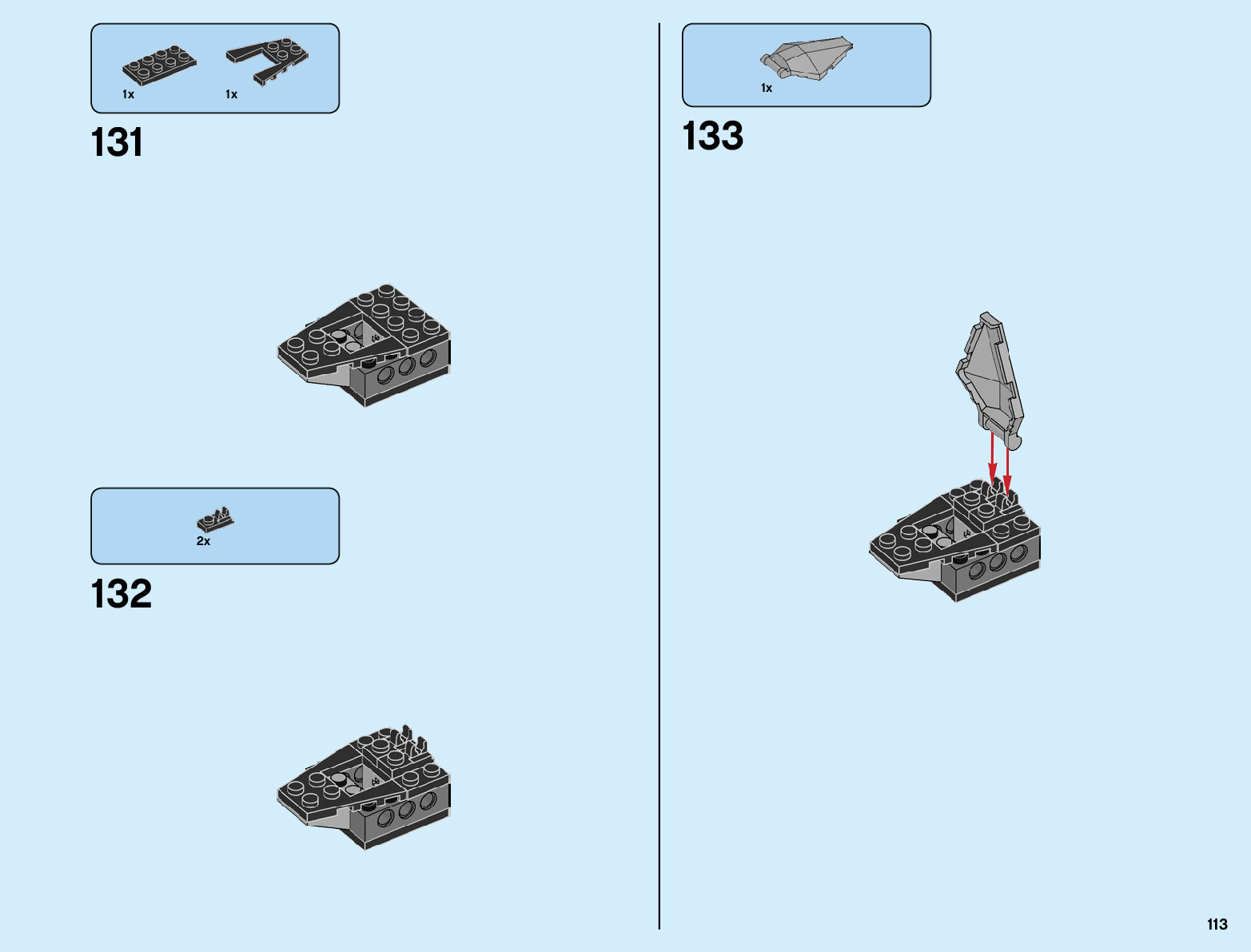 1x 1x

131

2x

132

1x

133

113