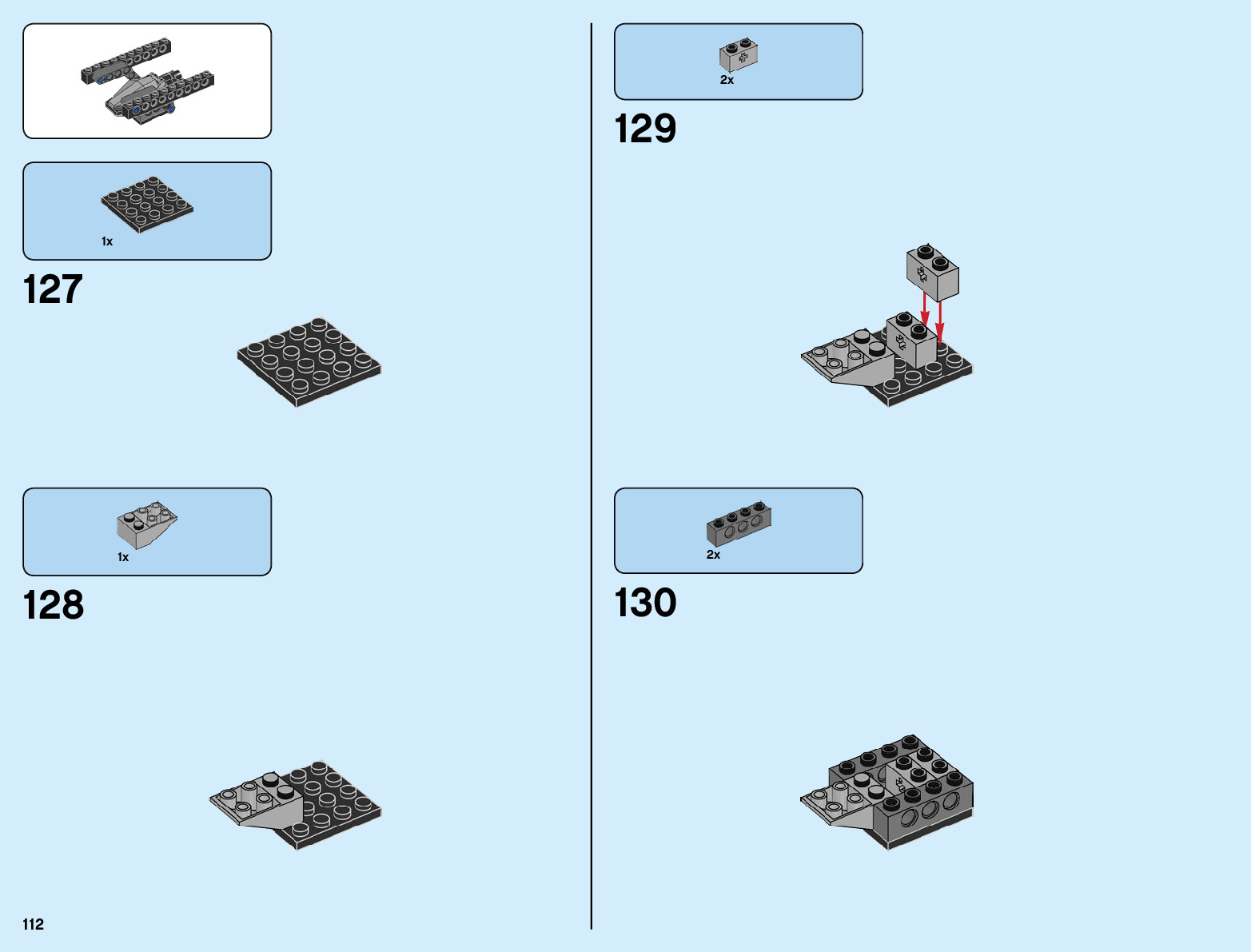 1x

127

1x

128

112

2x

129

2x

130