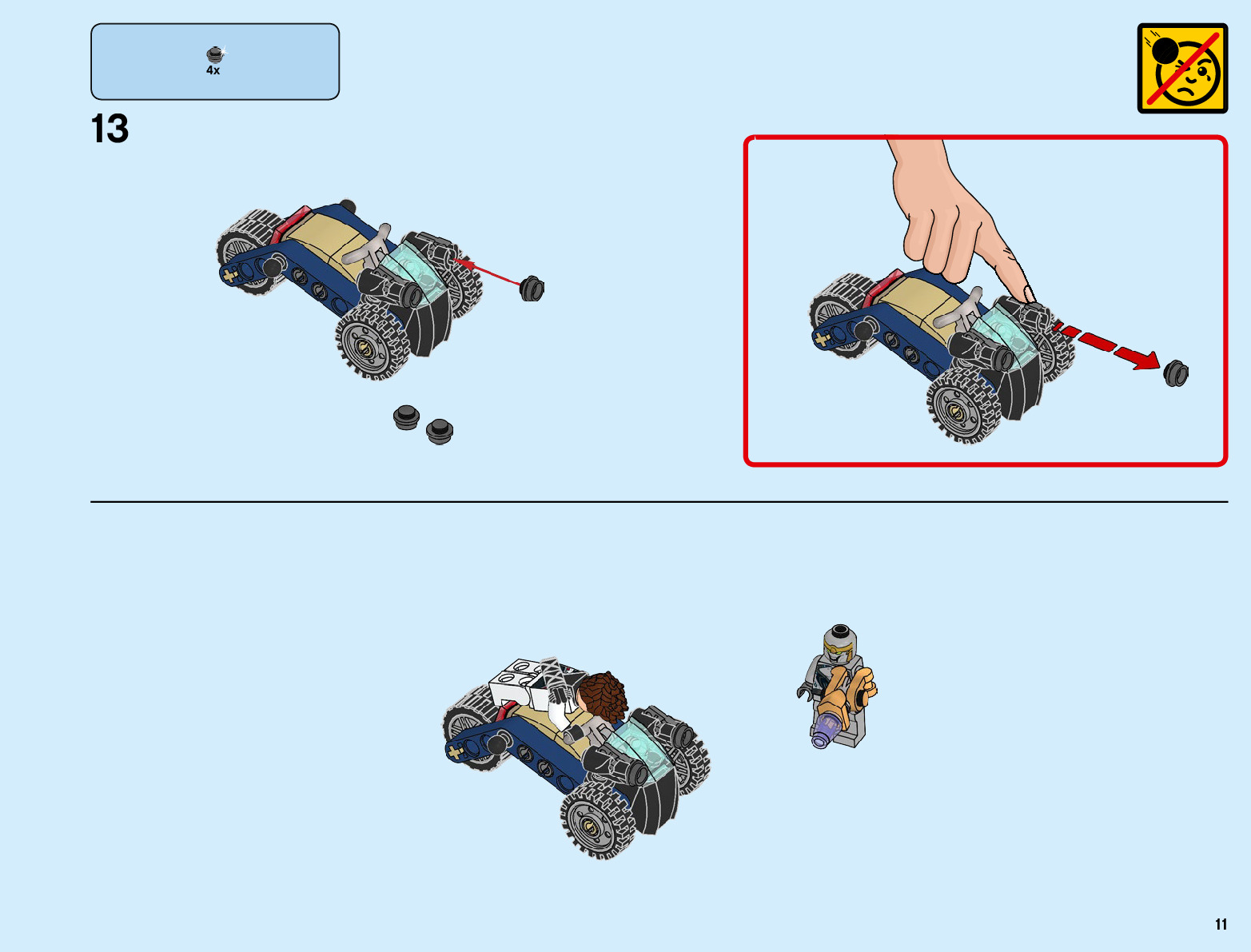 4x

13

11