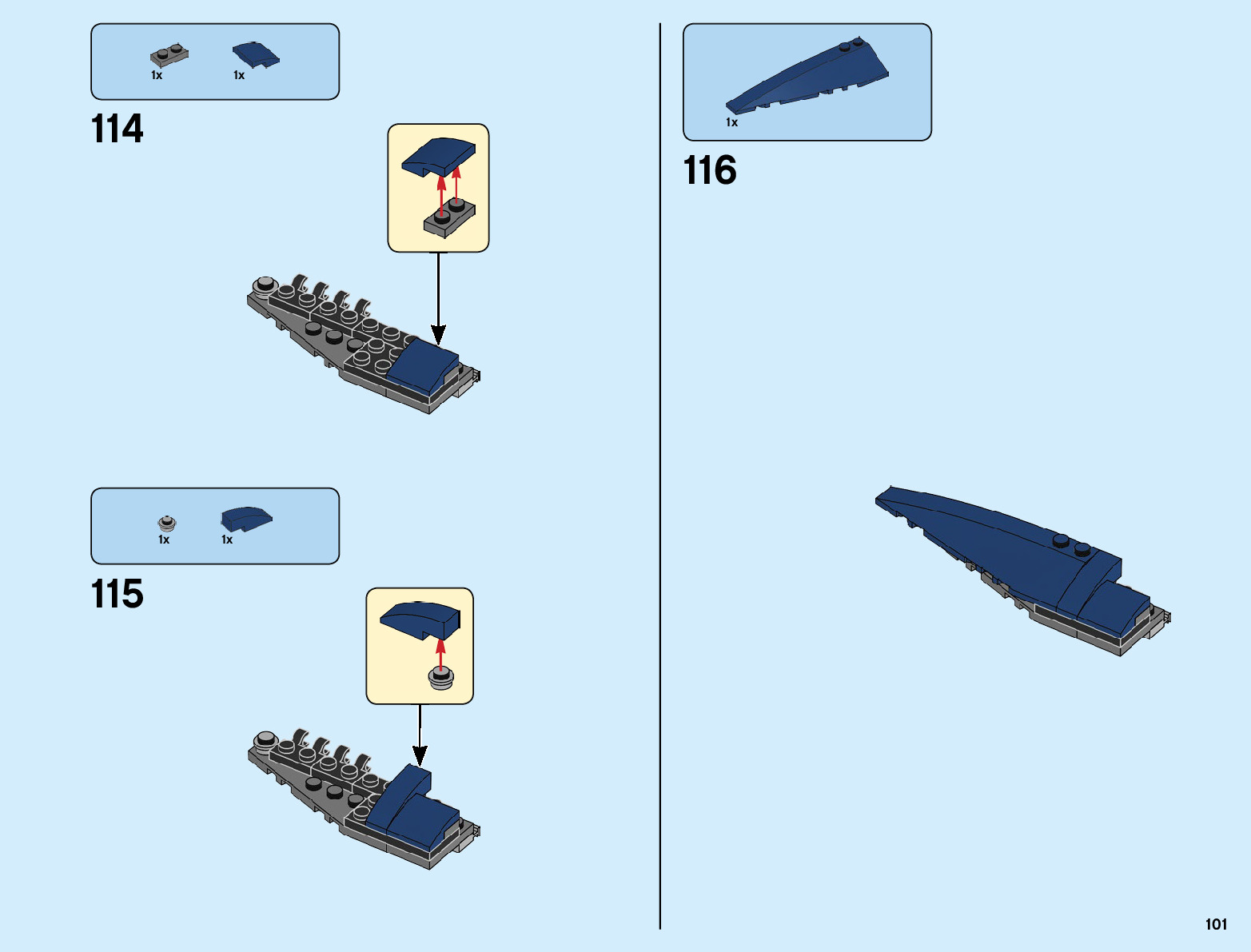 1x 1x

114

1x 1x

115

1x

116

101