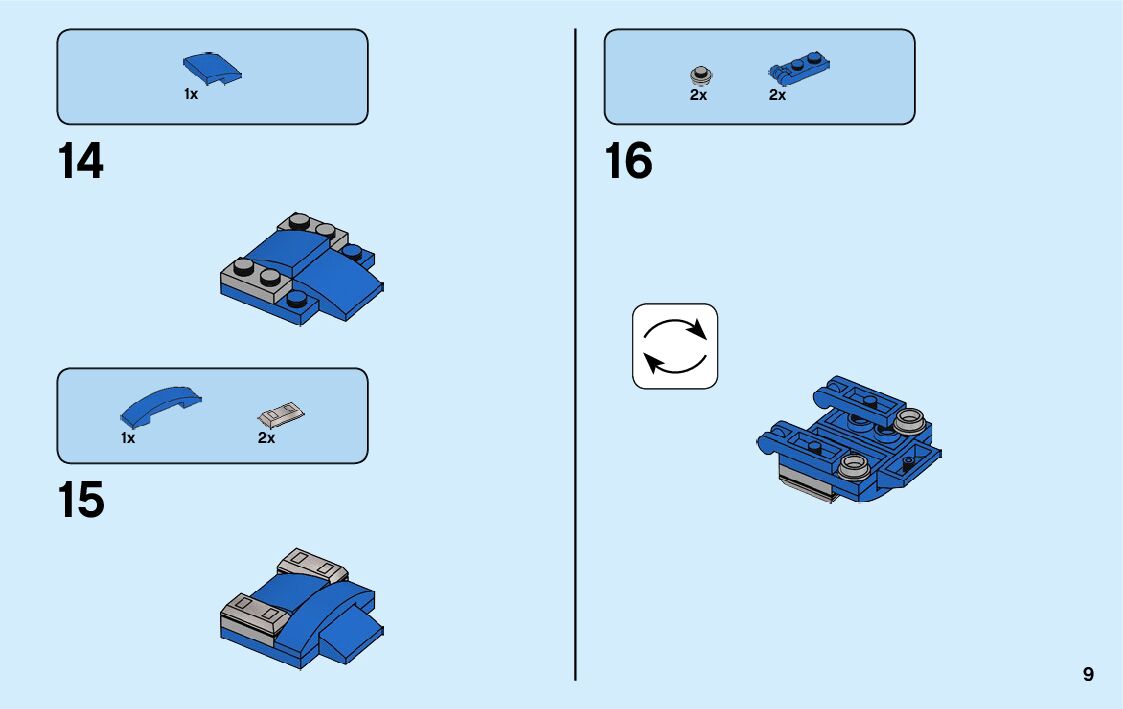 1x

14

1x

2x

15

2x

2x

16

9