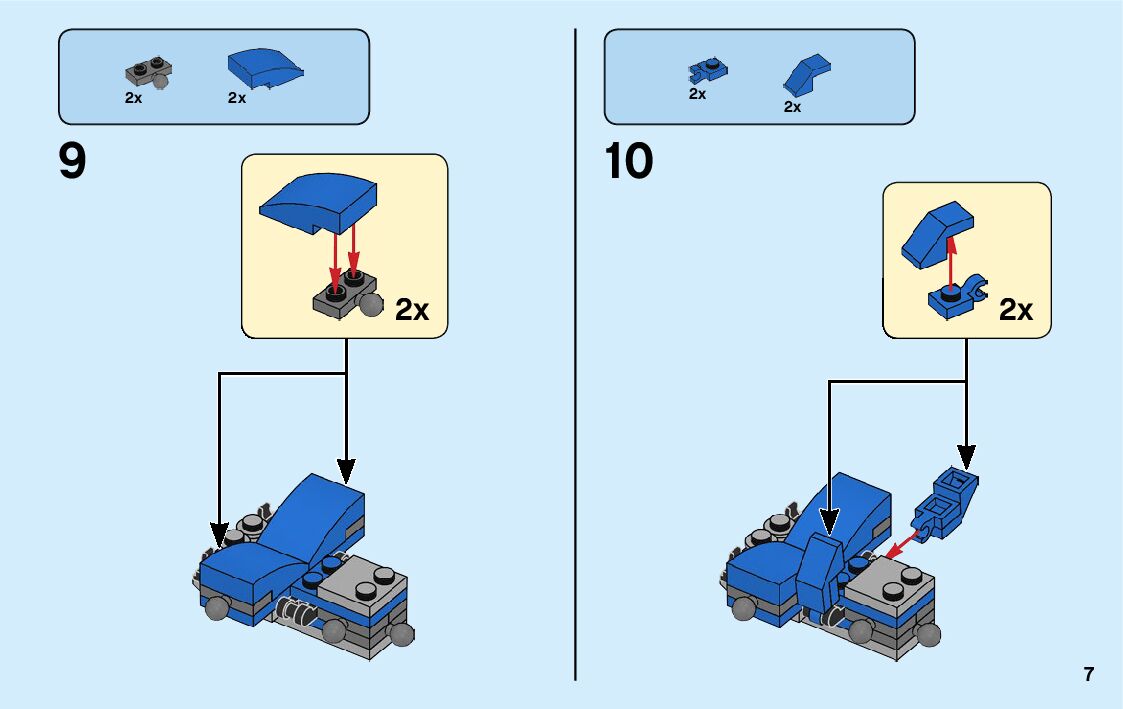 2x 2x

9

2x

2x 2x

10

2x

7