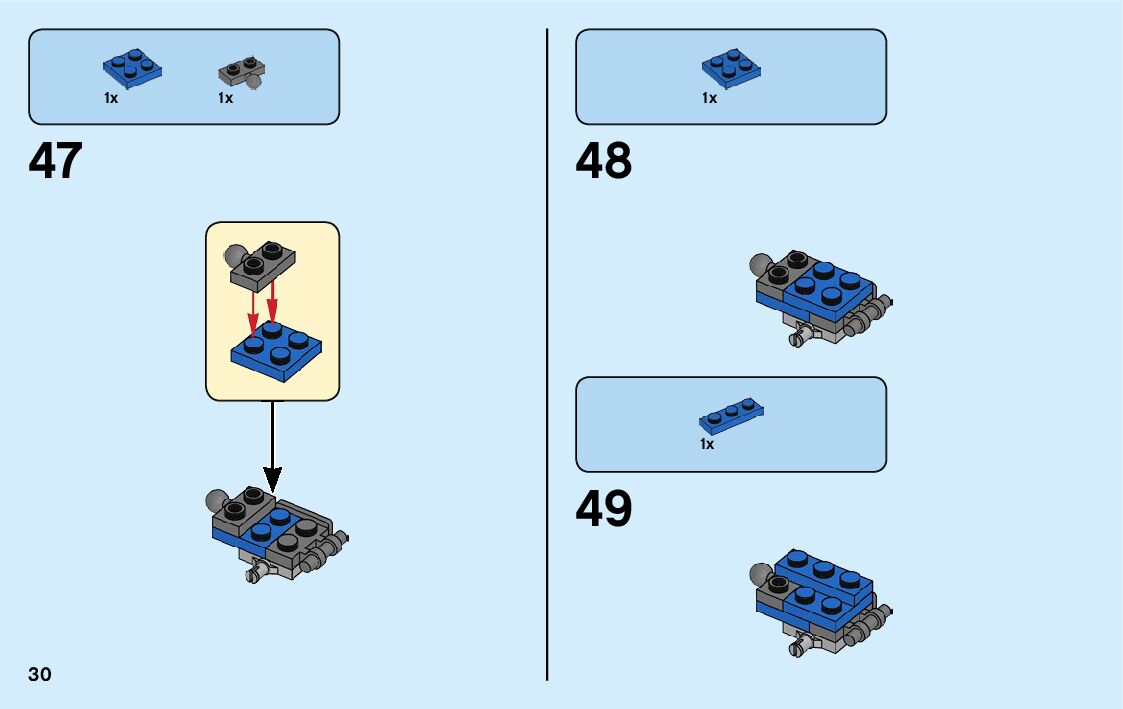 1x 1x

47

30

1x

48

1x

49