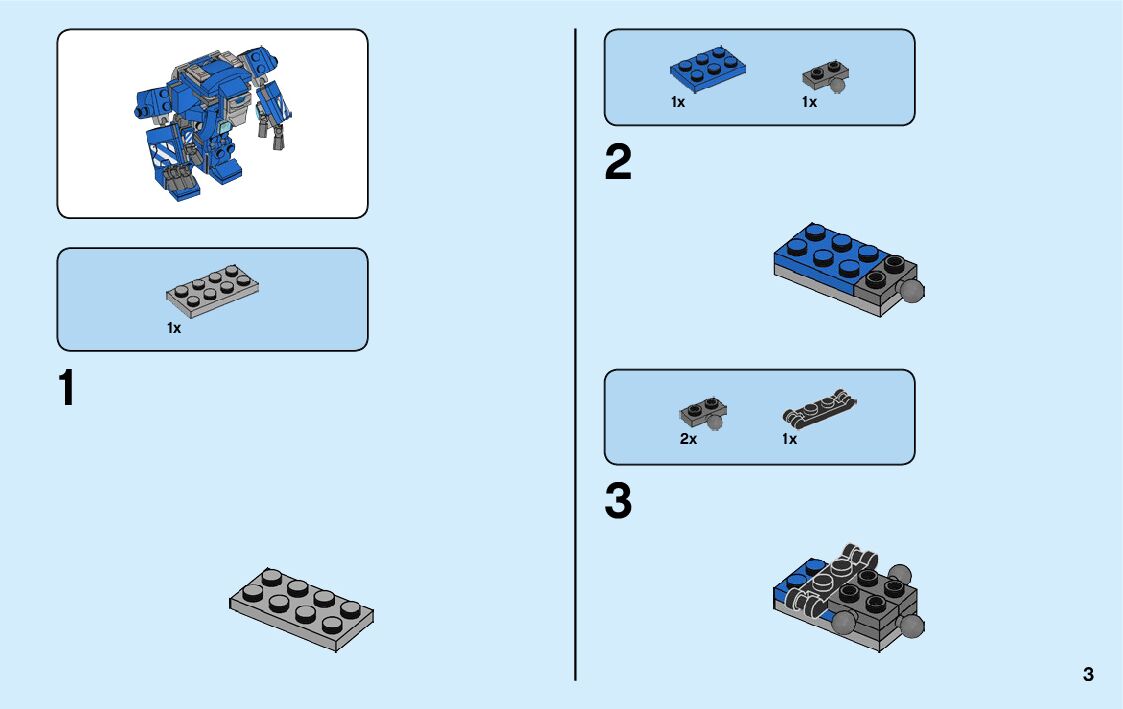 1x

1

1x

1x

2

2x

1x

3

3