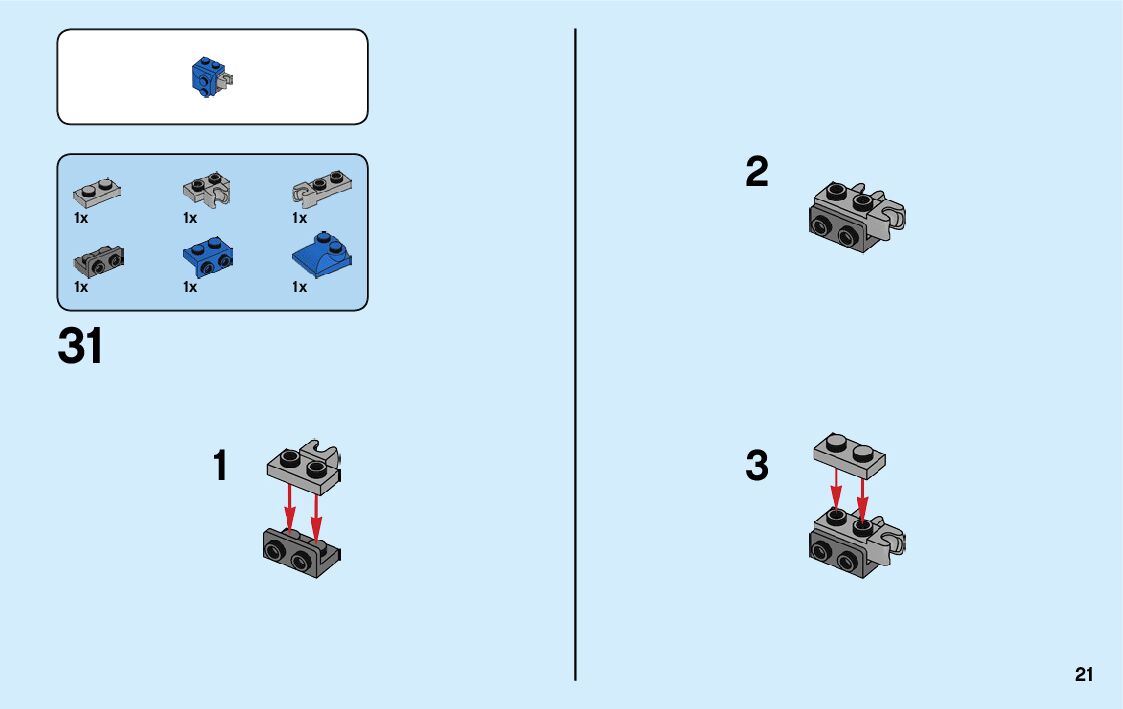 1x
1x
1x
1x
1x
1x

31

1

2

3

21