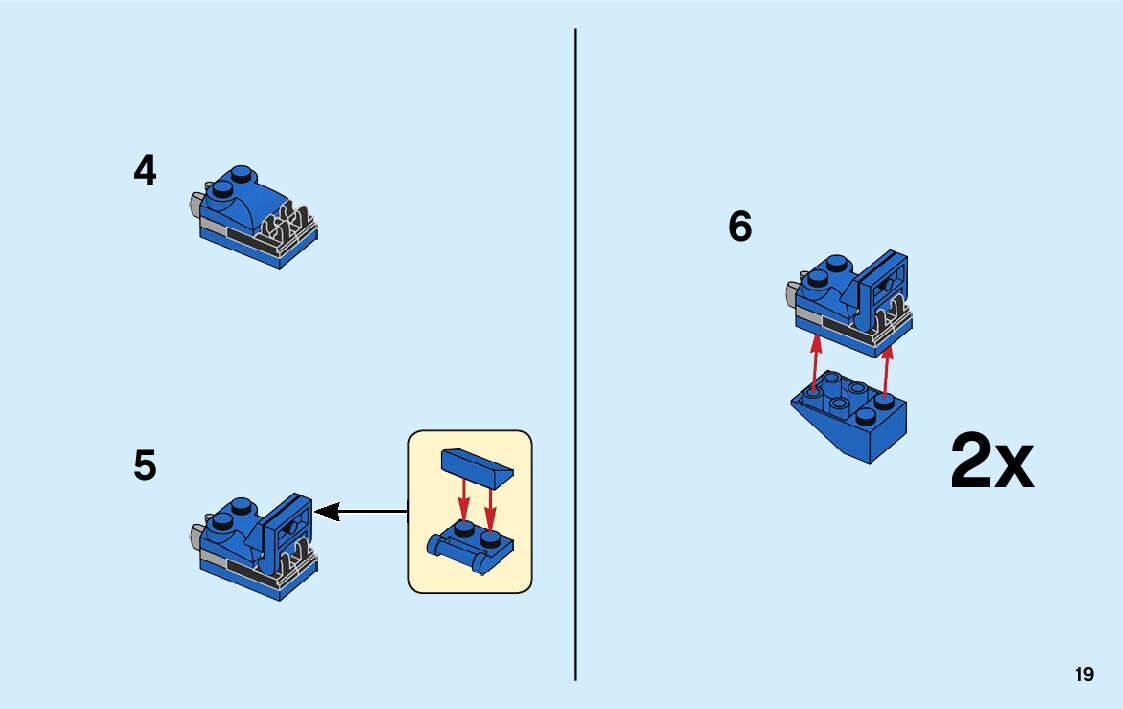 4

5

6

2x

19