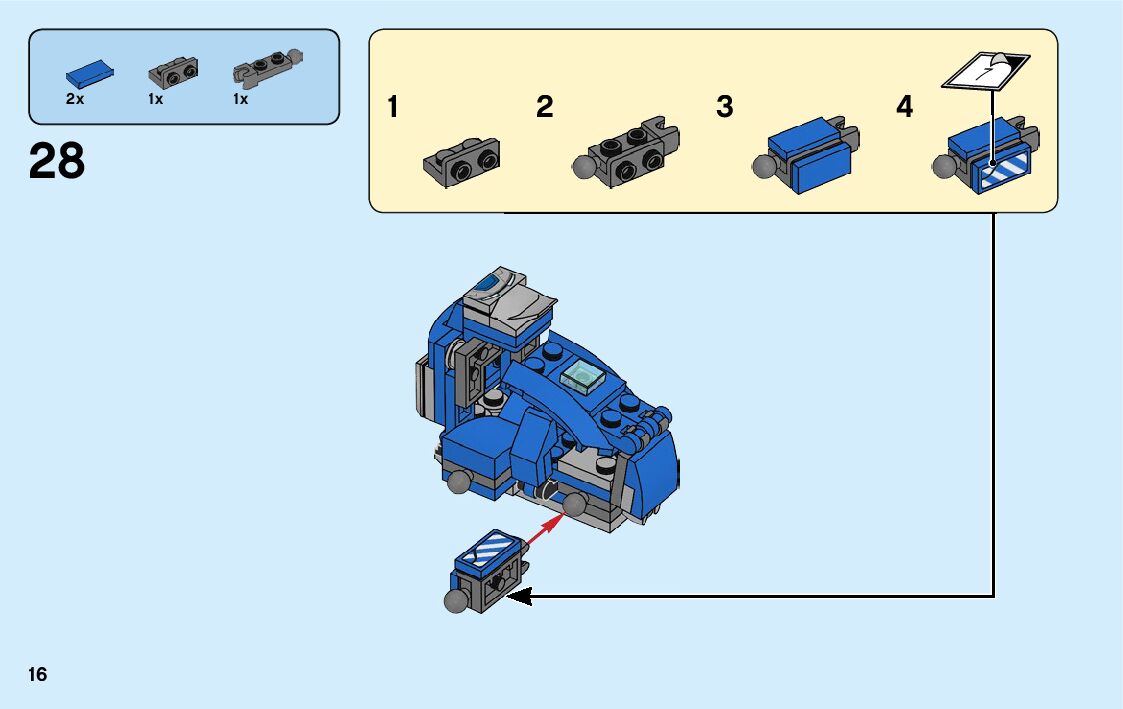 2x 1x 1x

28

1 2 3 4

7

16