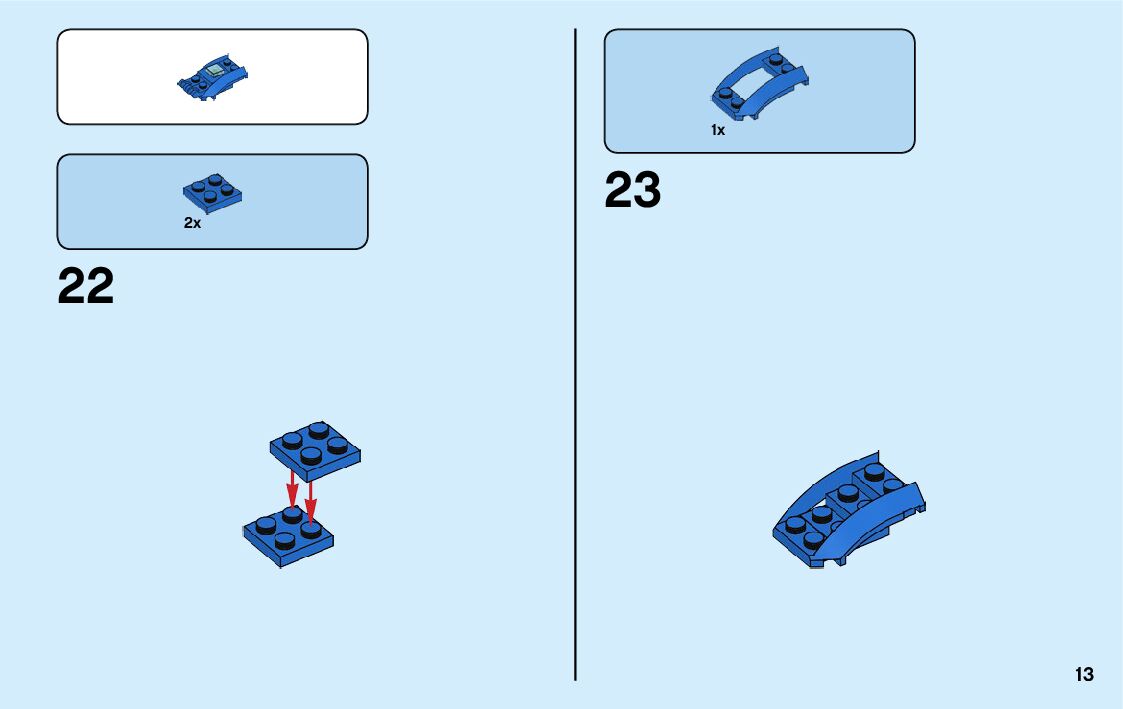 2x

22

1x

23

13