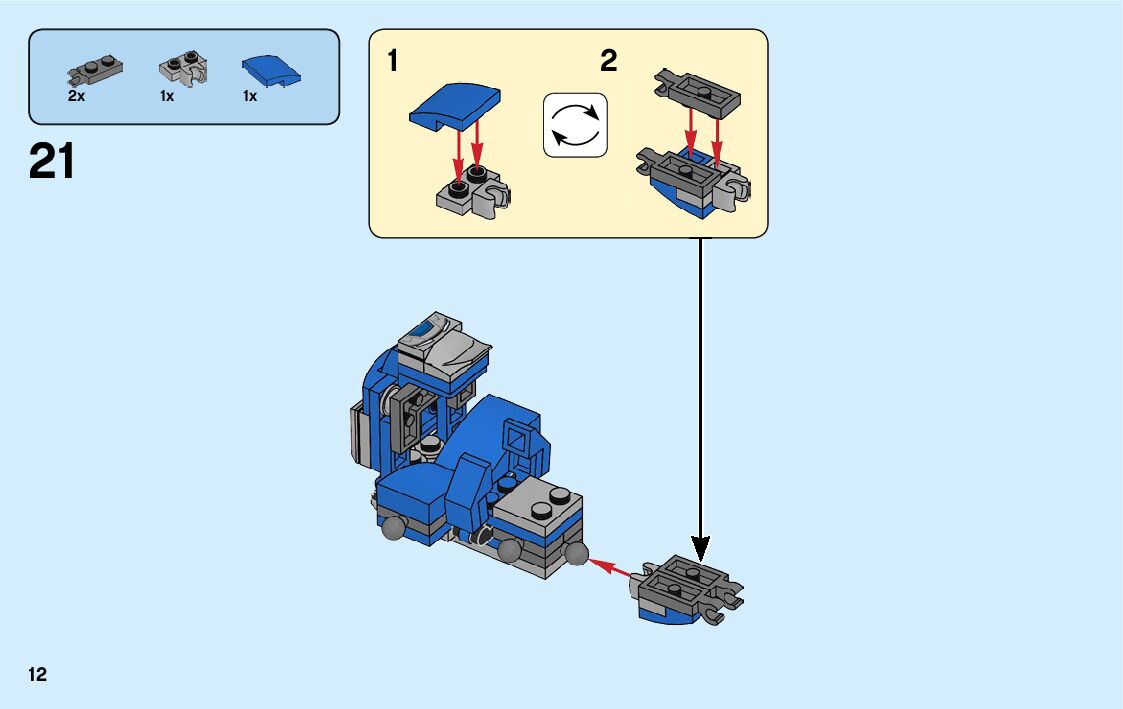 2x
1x
1x

21

1

2

12