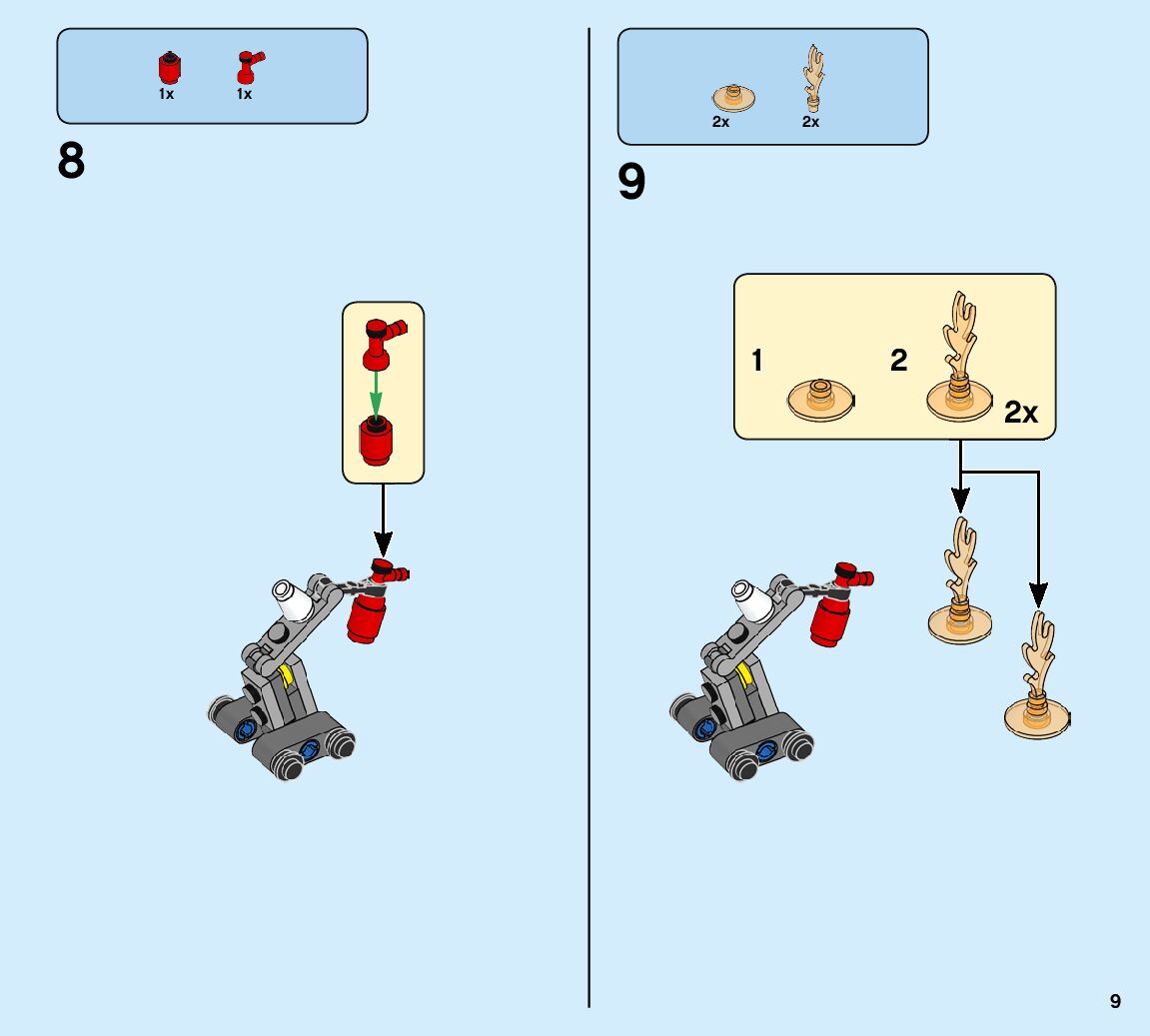 1x 1x

8

2x 2x

9

1

2

2x

9