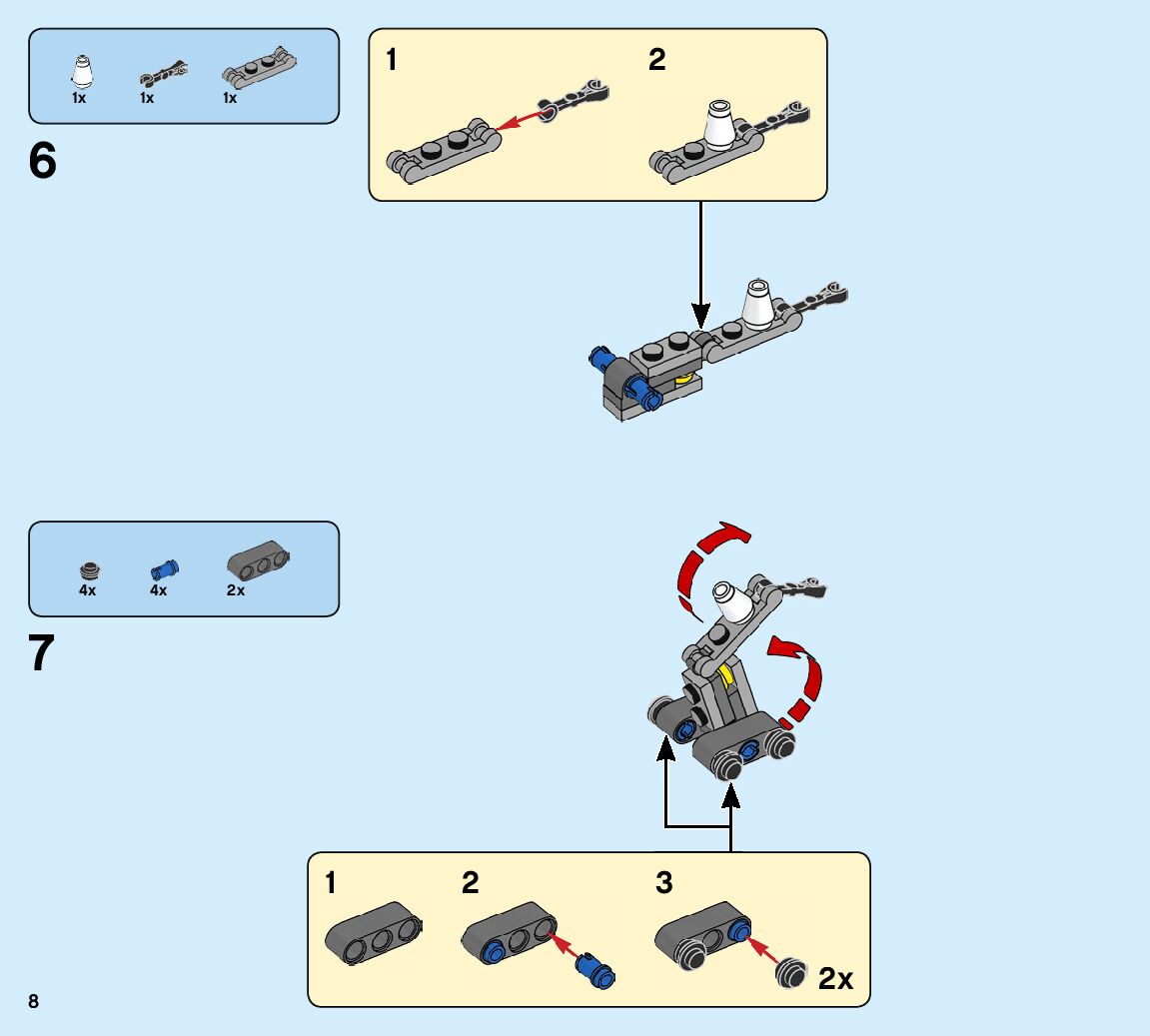 1x 1x 1x

6

1

2

4x 4x 2x

7

1

2

3

2x

8