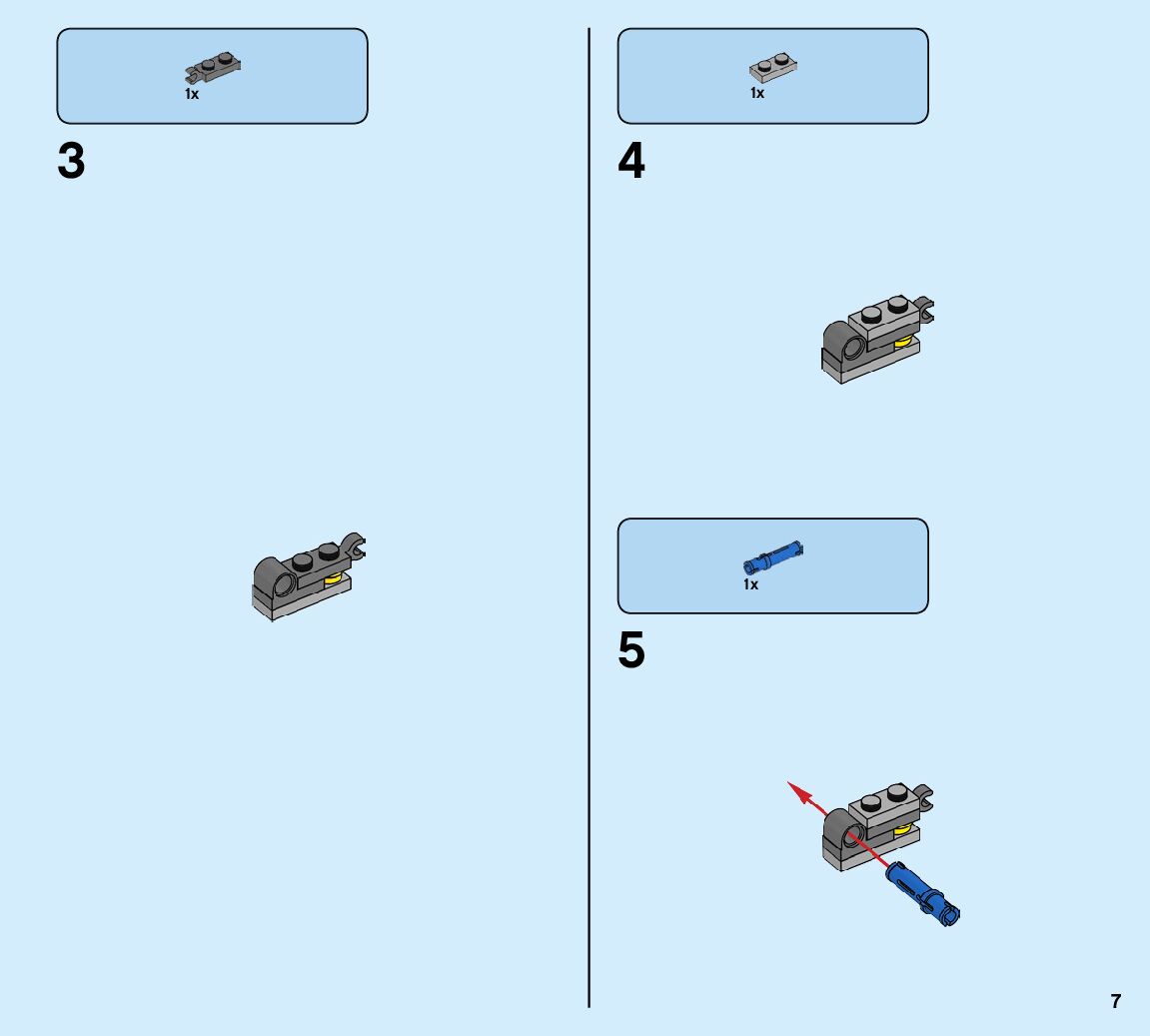 1x

3

1x

4

1x

5

7