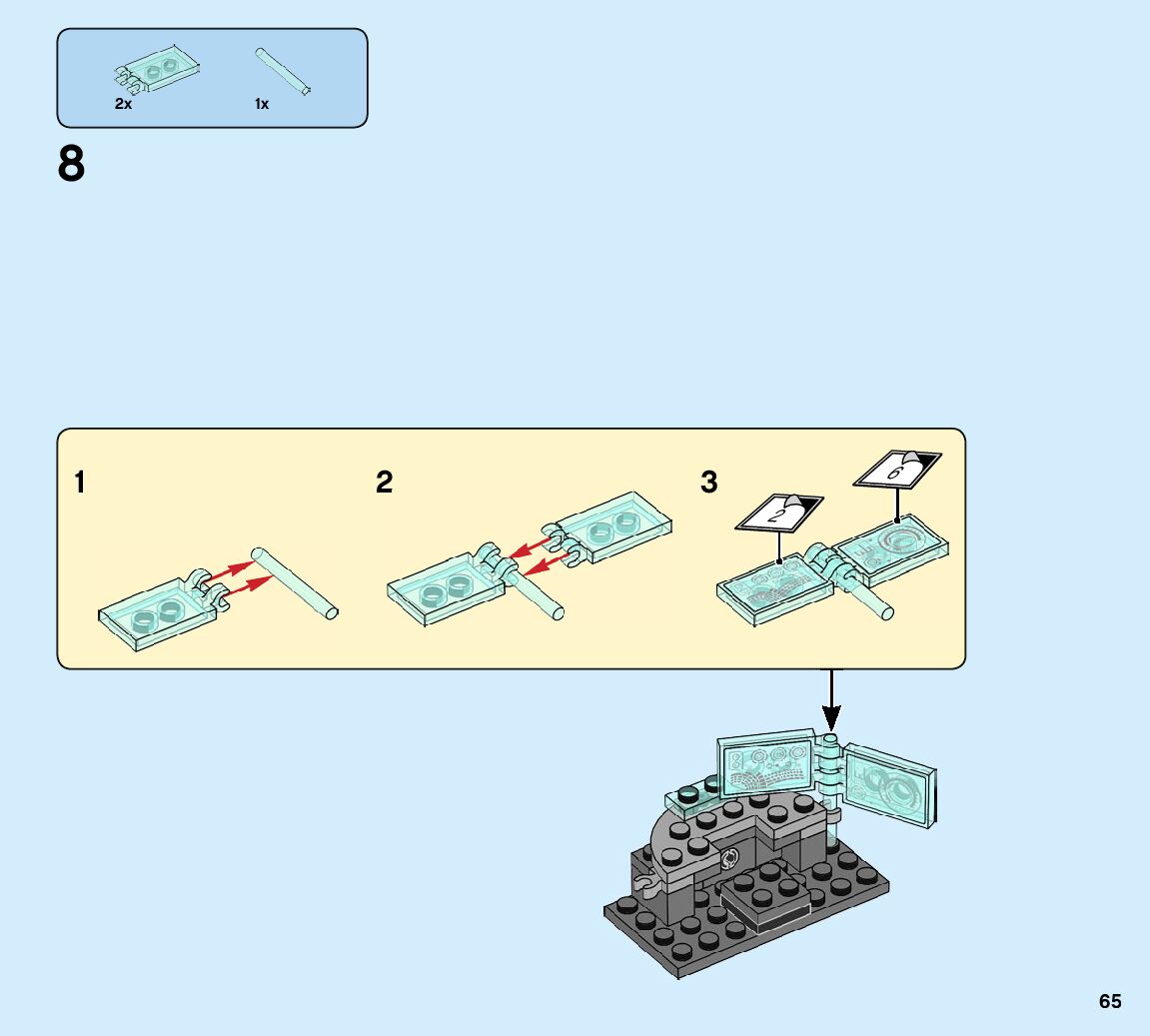 2x
1x

8

1

2

3

2

6

65