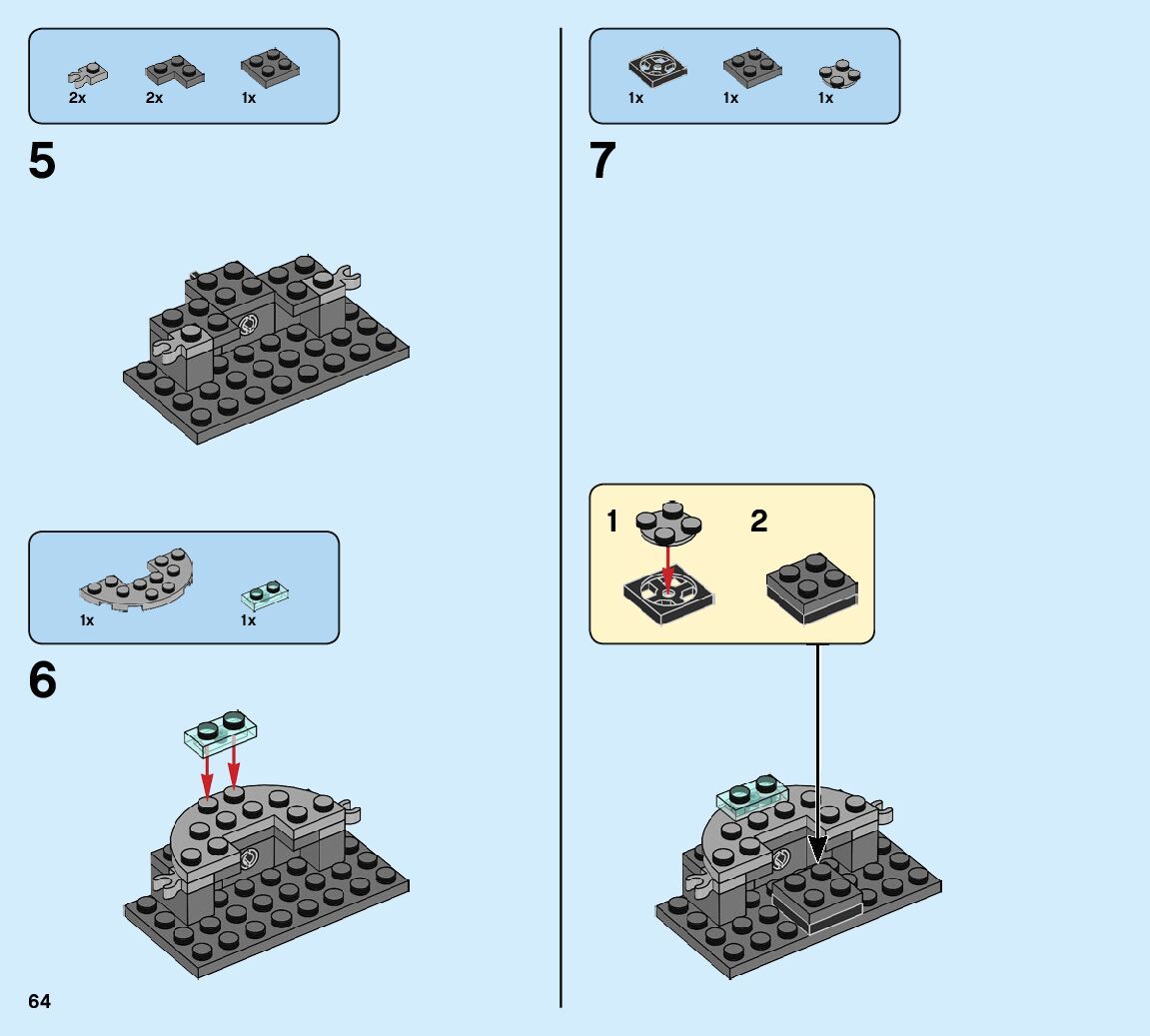 2x 2x 1x

5

1x 1x

6

64

1x 1x 1x

7

1

2