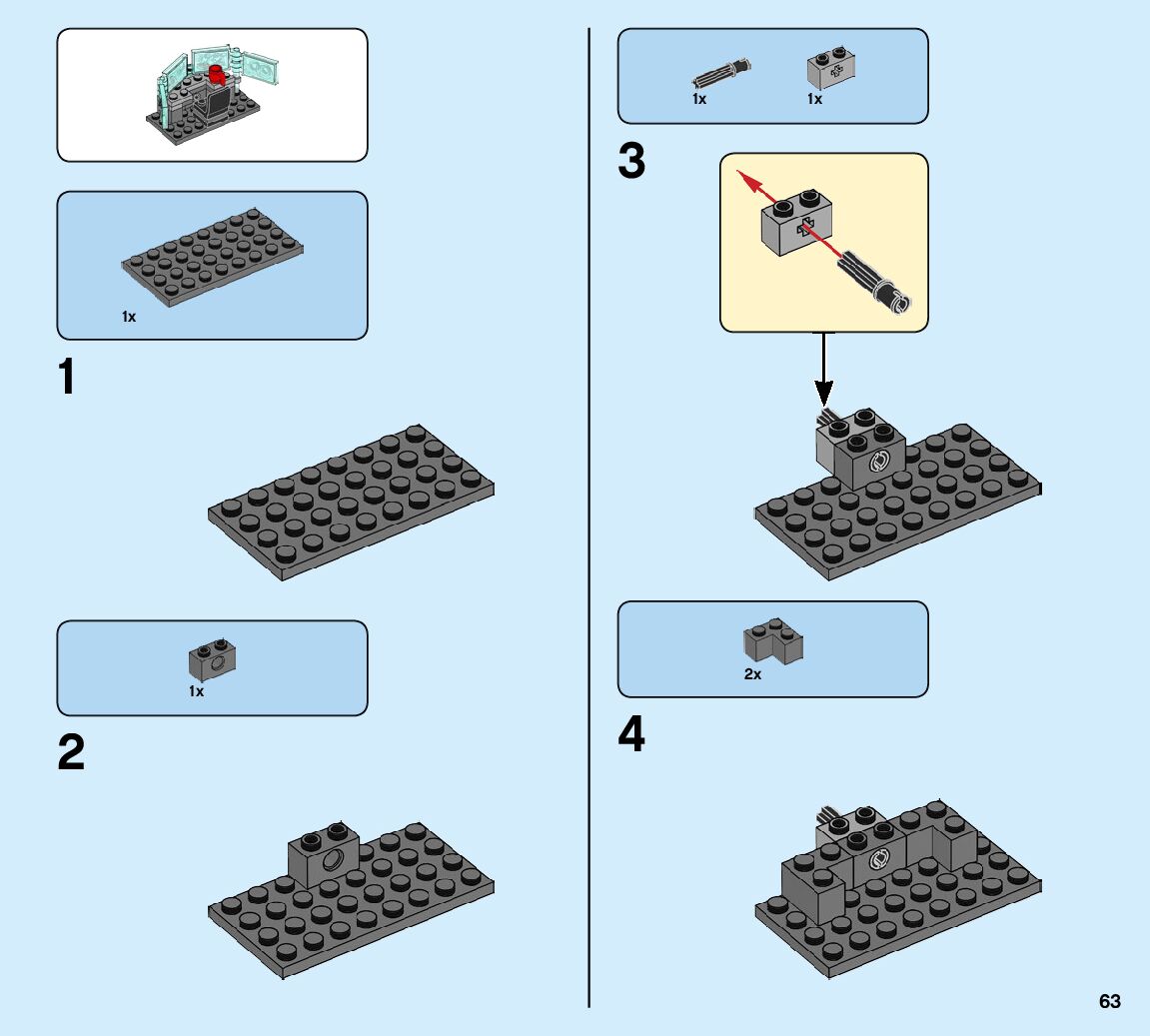 1x

1

1x

2

1x 1x

3

2x

4

63