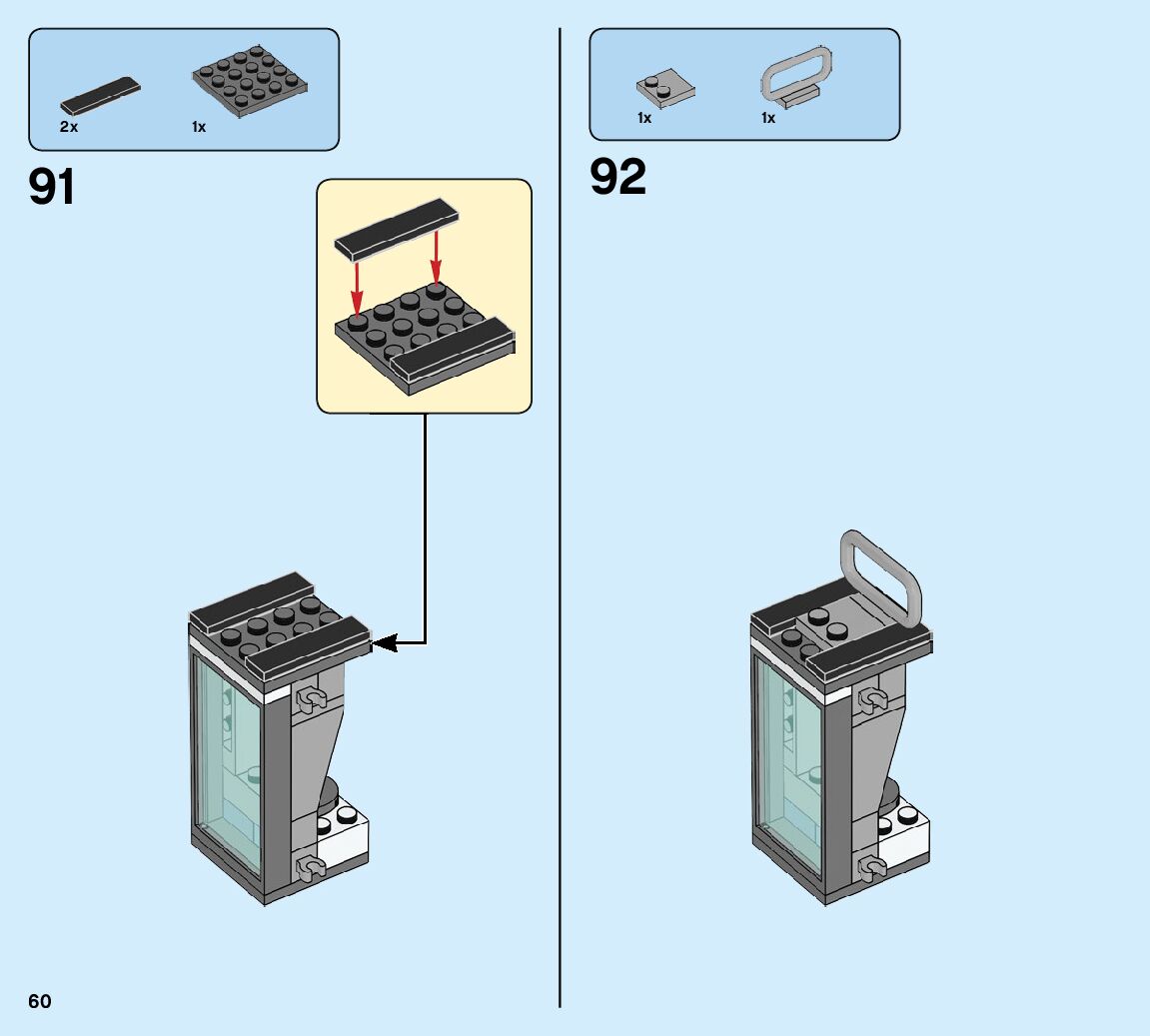 2x
1x

91

1x
1x

92

60