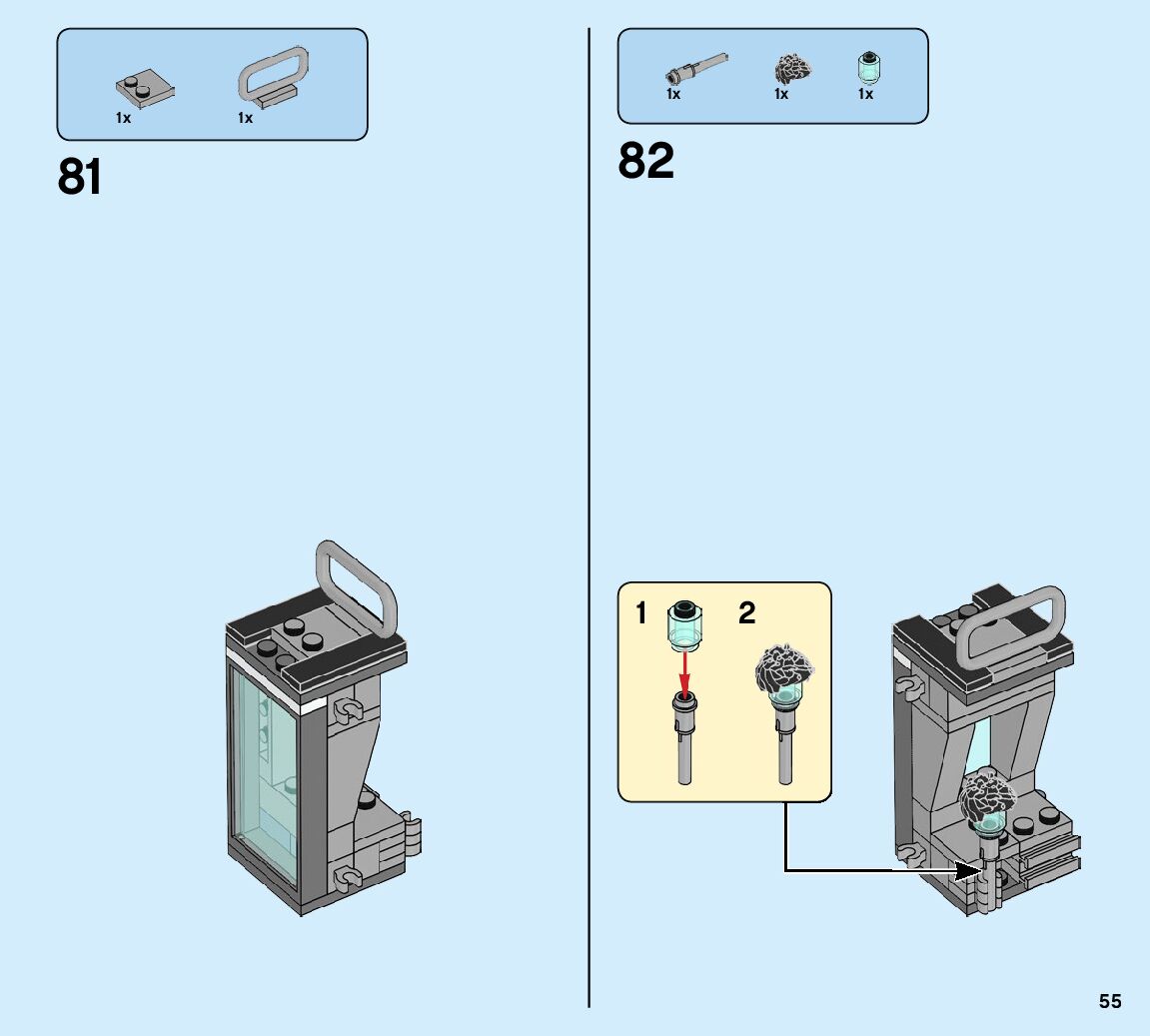 1x 1x

81

1x 1x 1x

82

1 2

55