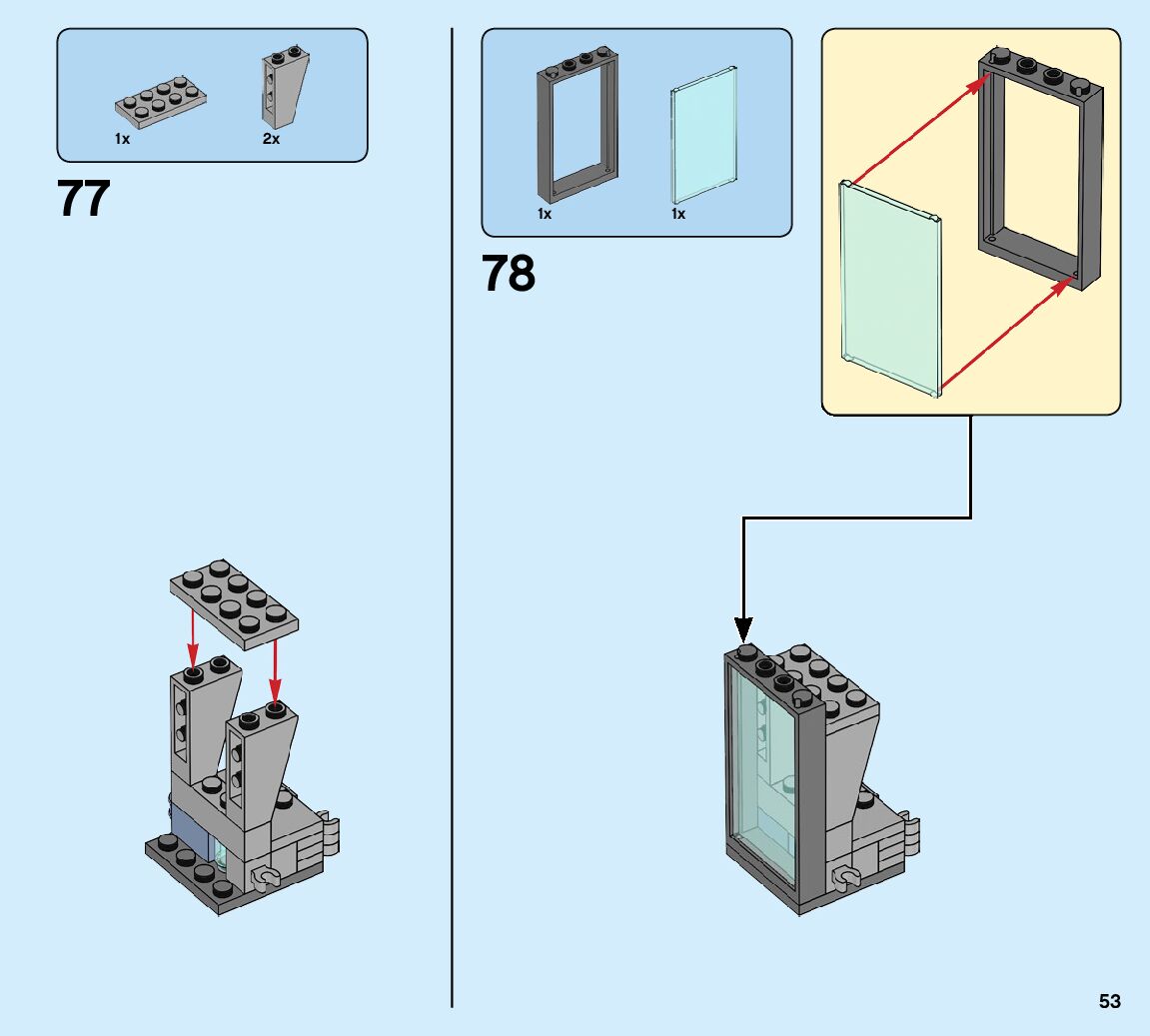 1x 2x

77

1x 1x

78

53