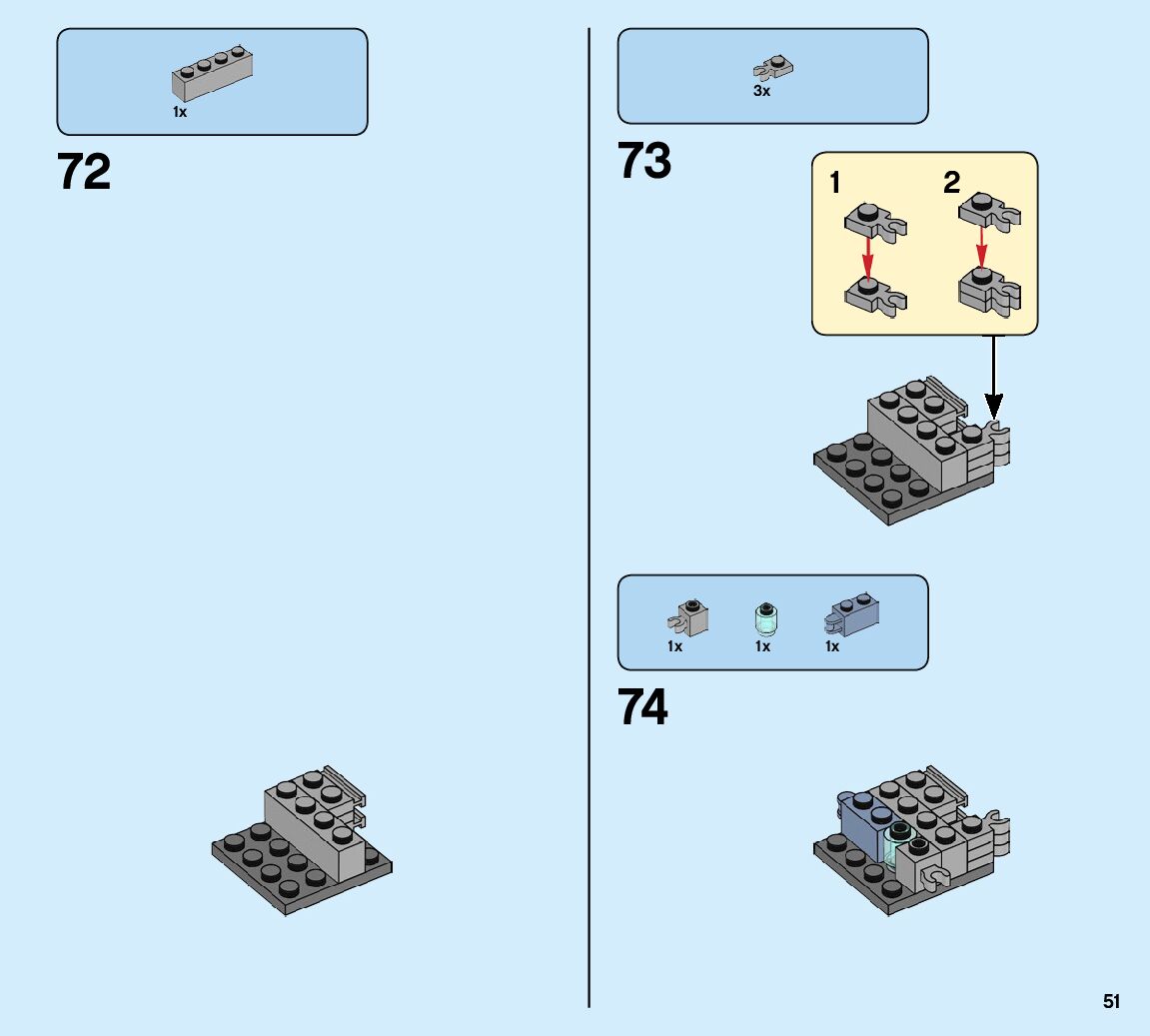 1x

72

3x

73

1

2

1x

1x

1x

74

51