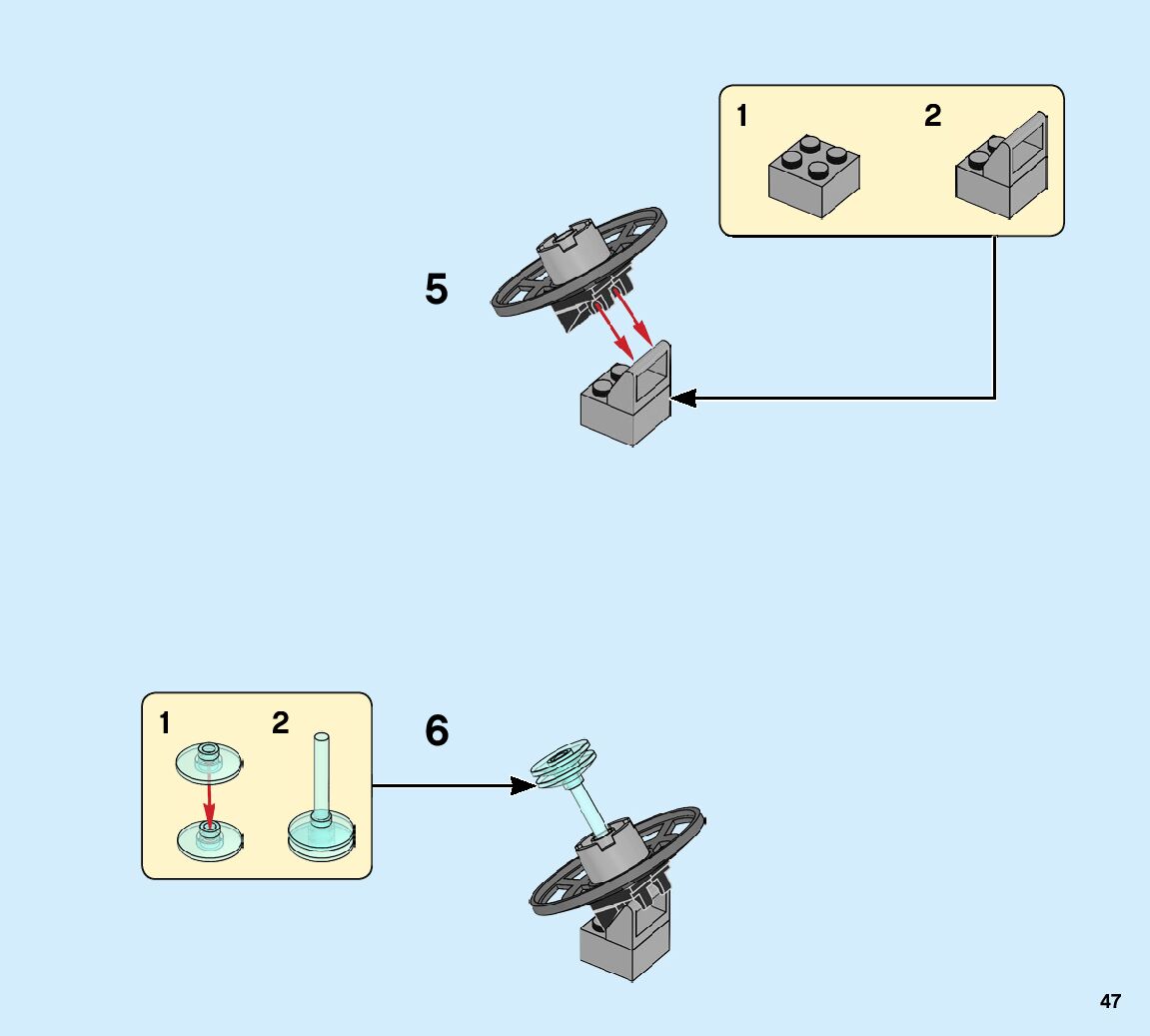 1
2
5

1
2
6

47