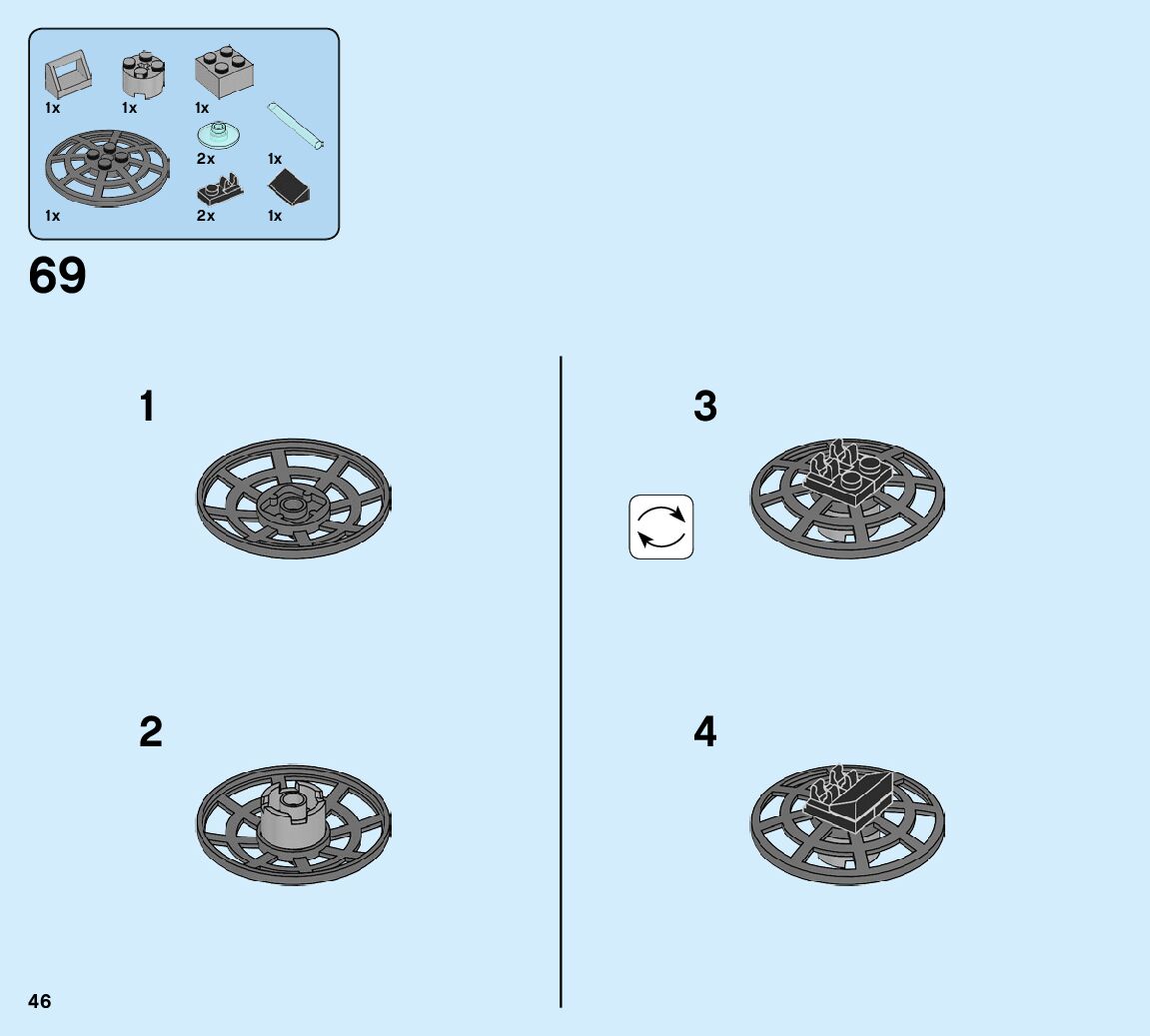 1x 1x 1x
2x 1x
1x 2x 1x

69

1

2

3

4

46