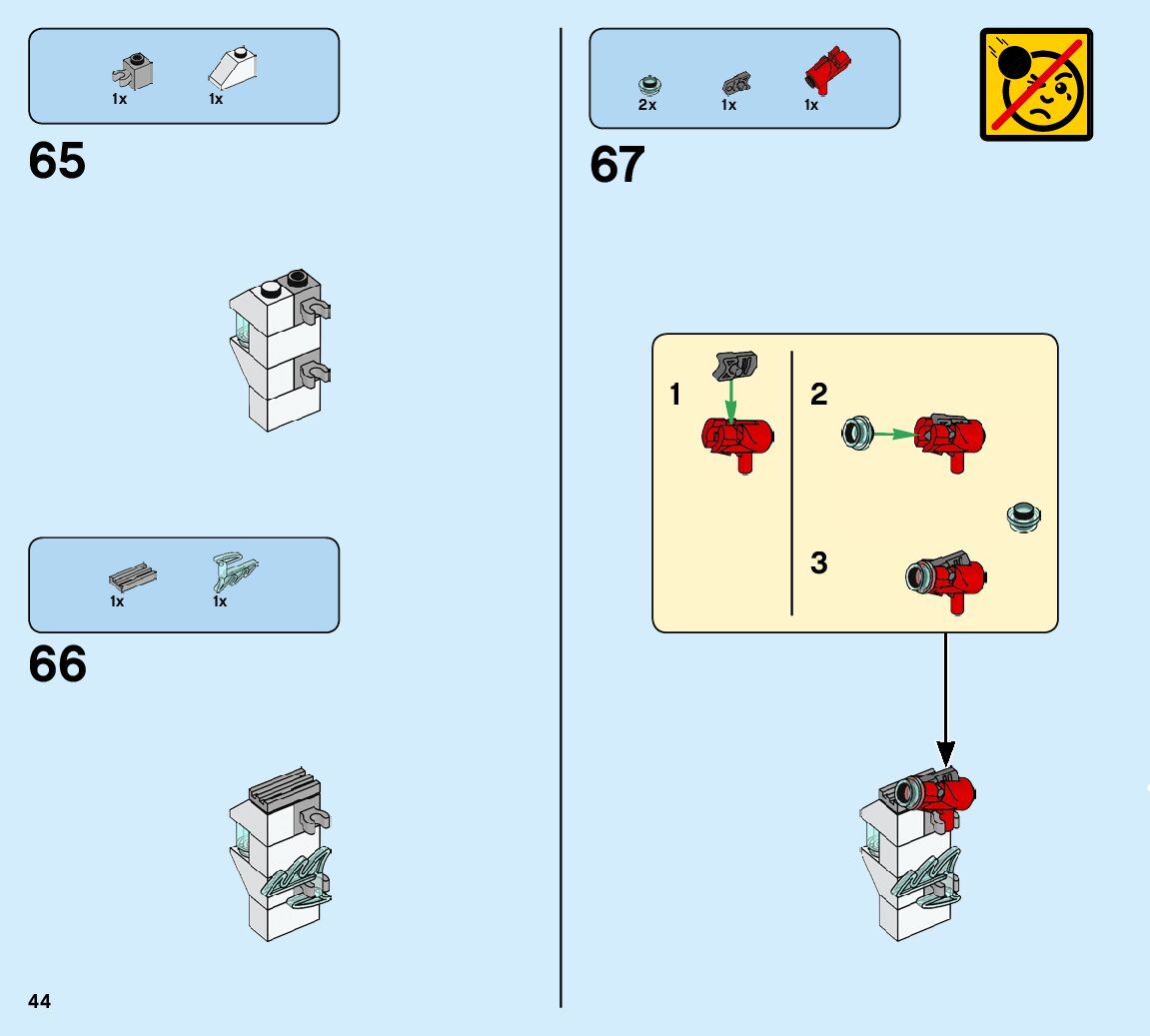 1x 1x

65

1x 1x

66

44

2x 1x 1x

67

1

2

3