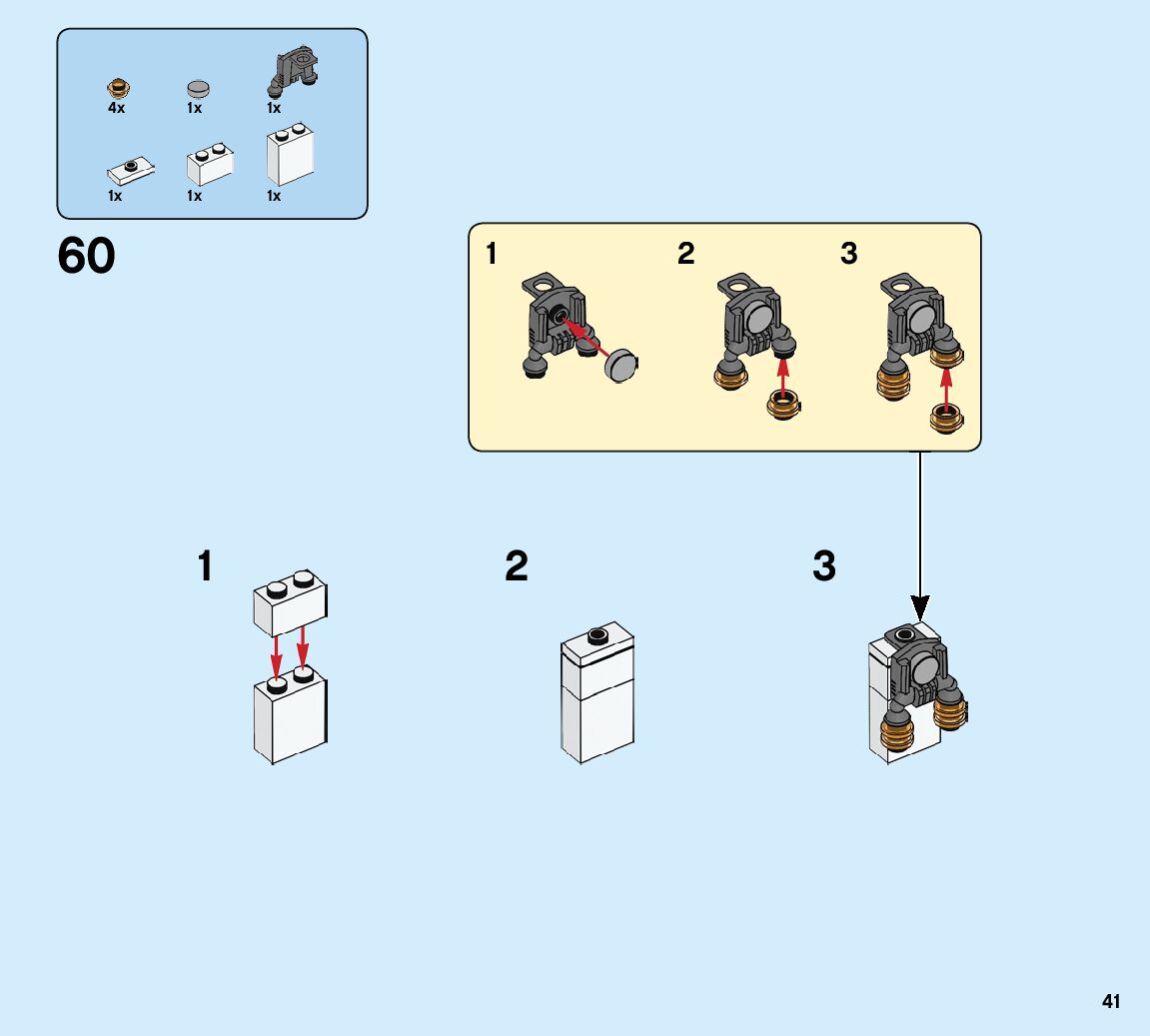 4x
1x
1x
1x
1x
1x

60

1
2
3

1
2
3

41