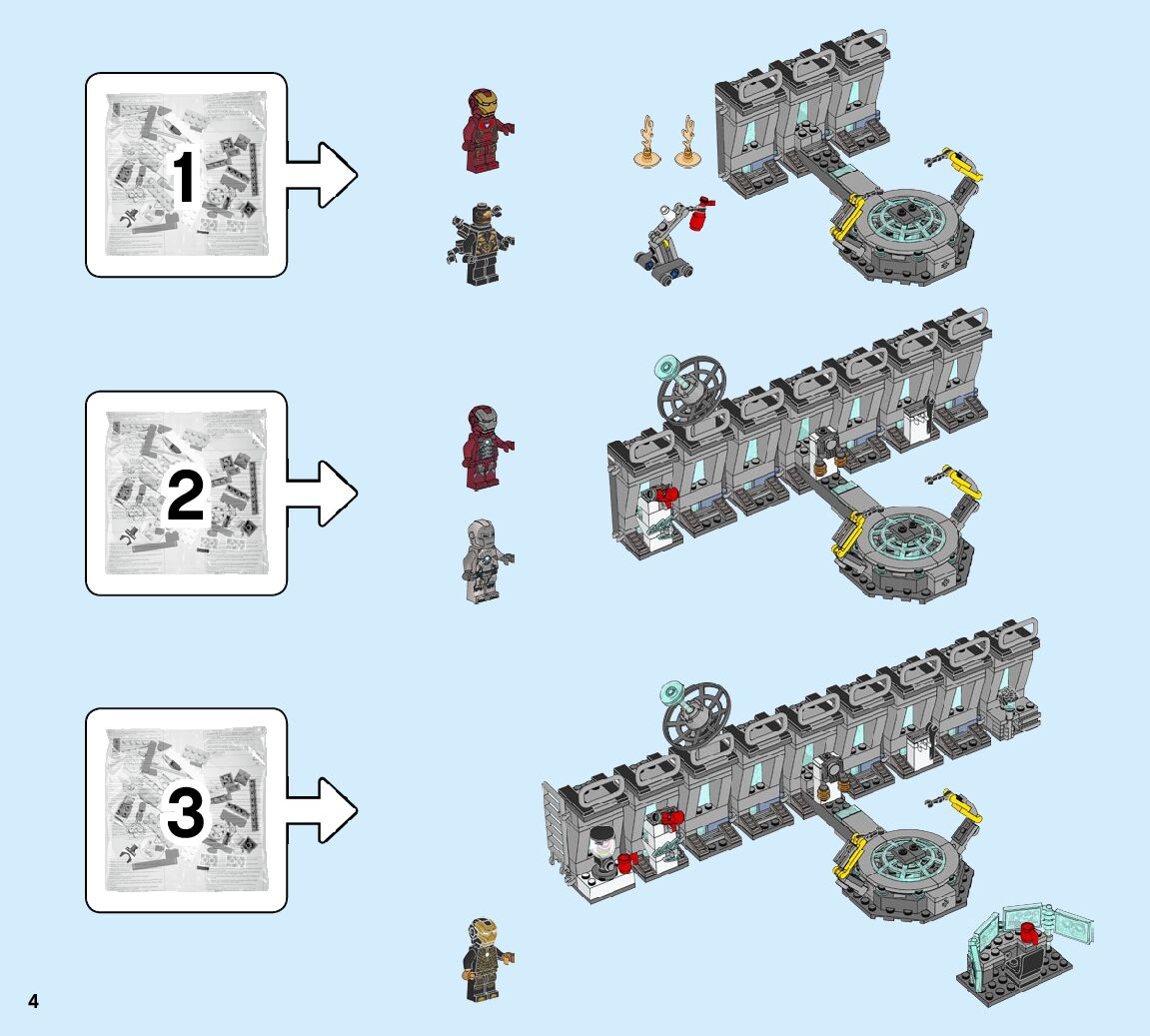 1

2

3

4