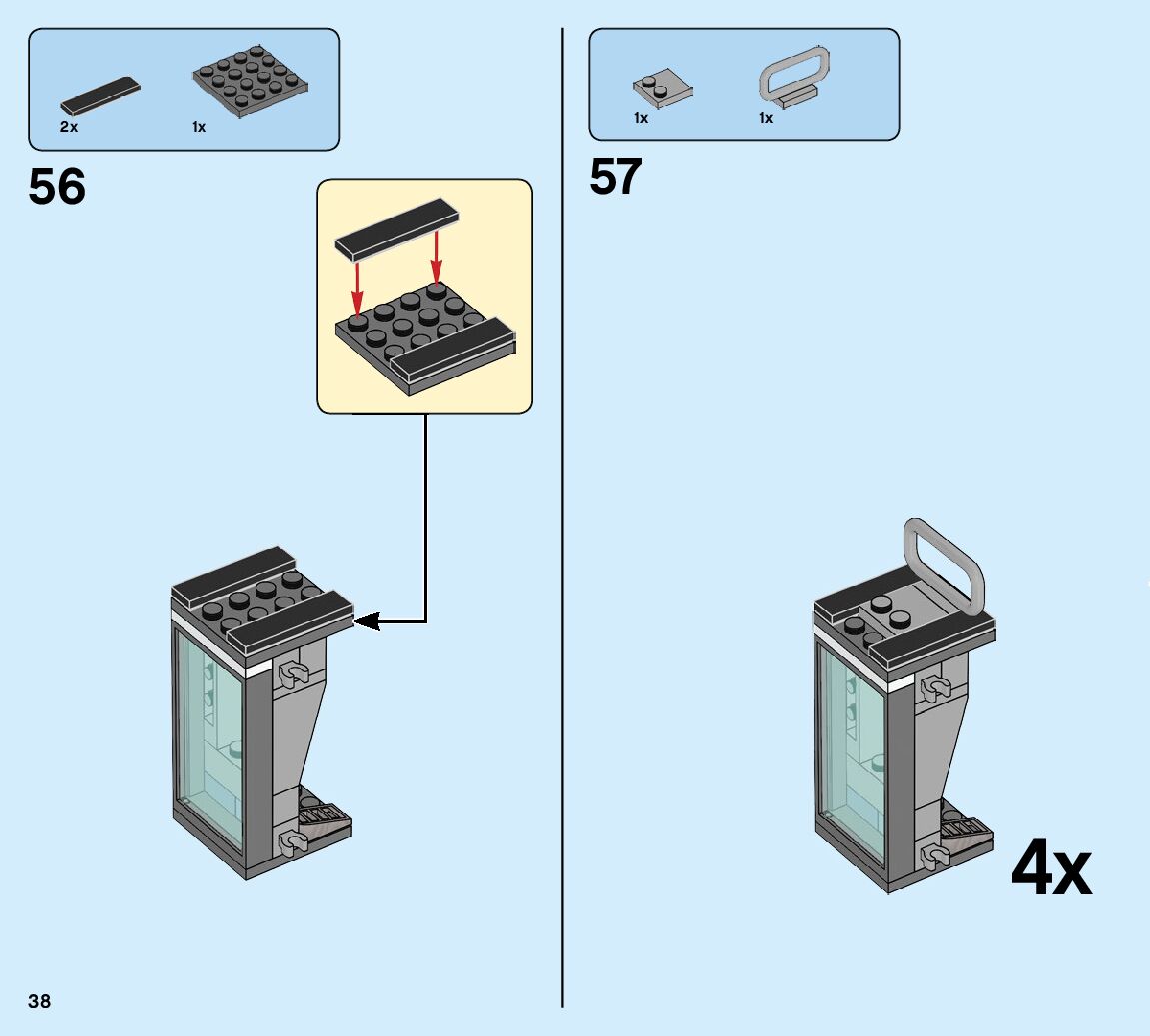 2x
1x

56

1x
1x

57

4x

38