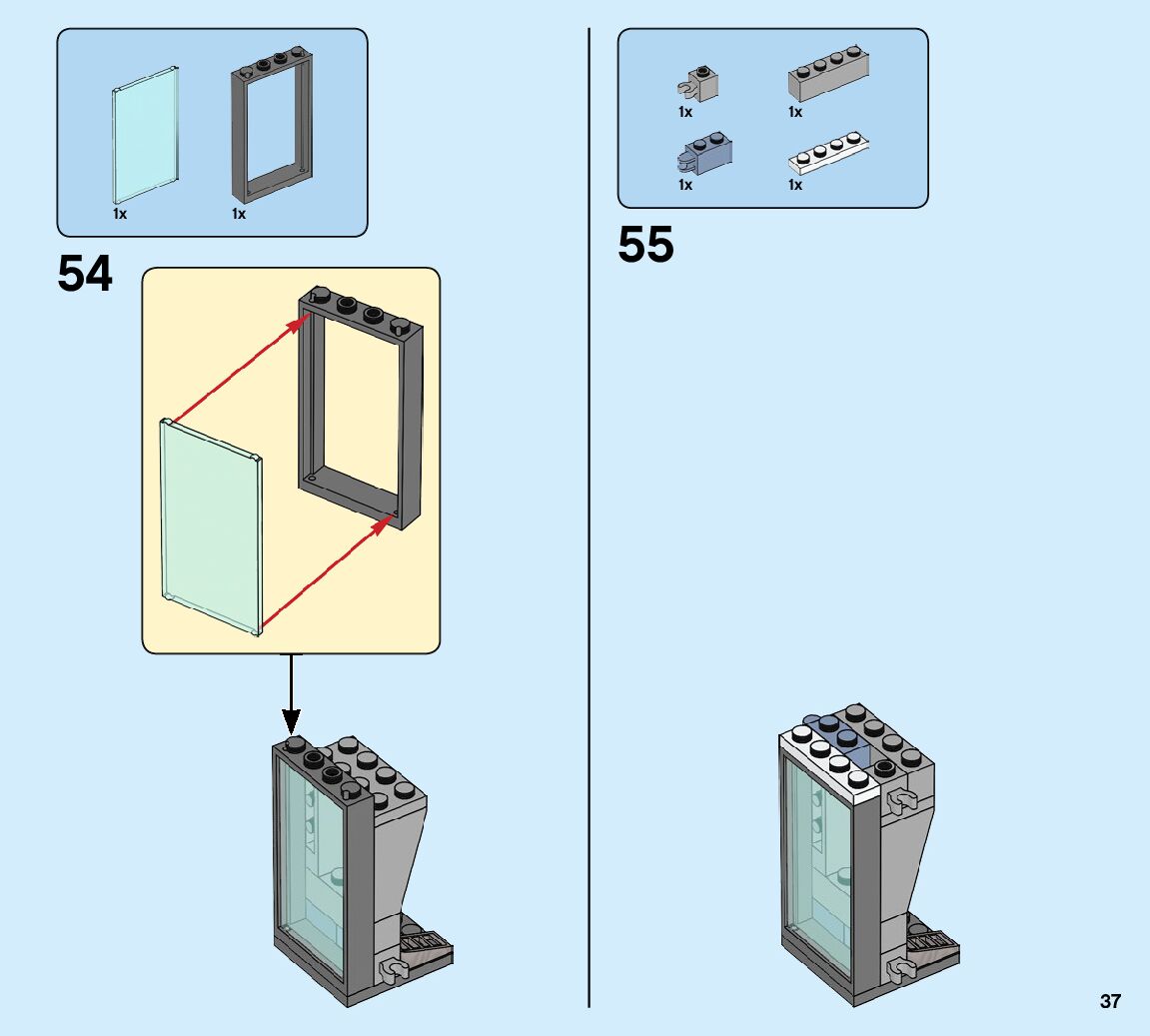 1x 1x

54

1x 1x

1x 1x

55

37