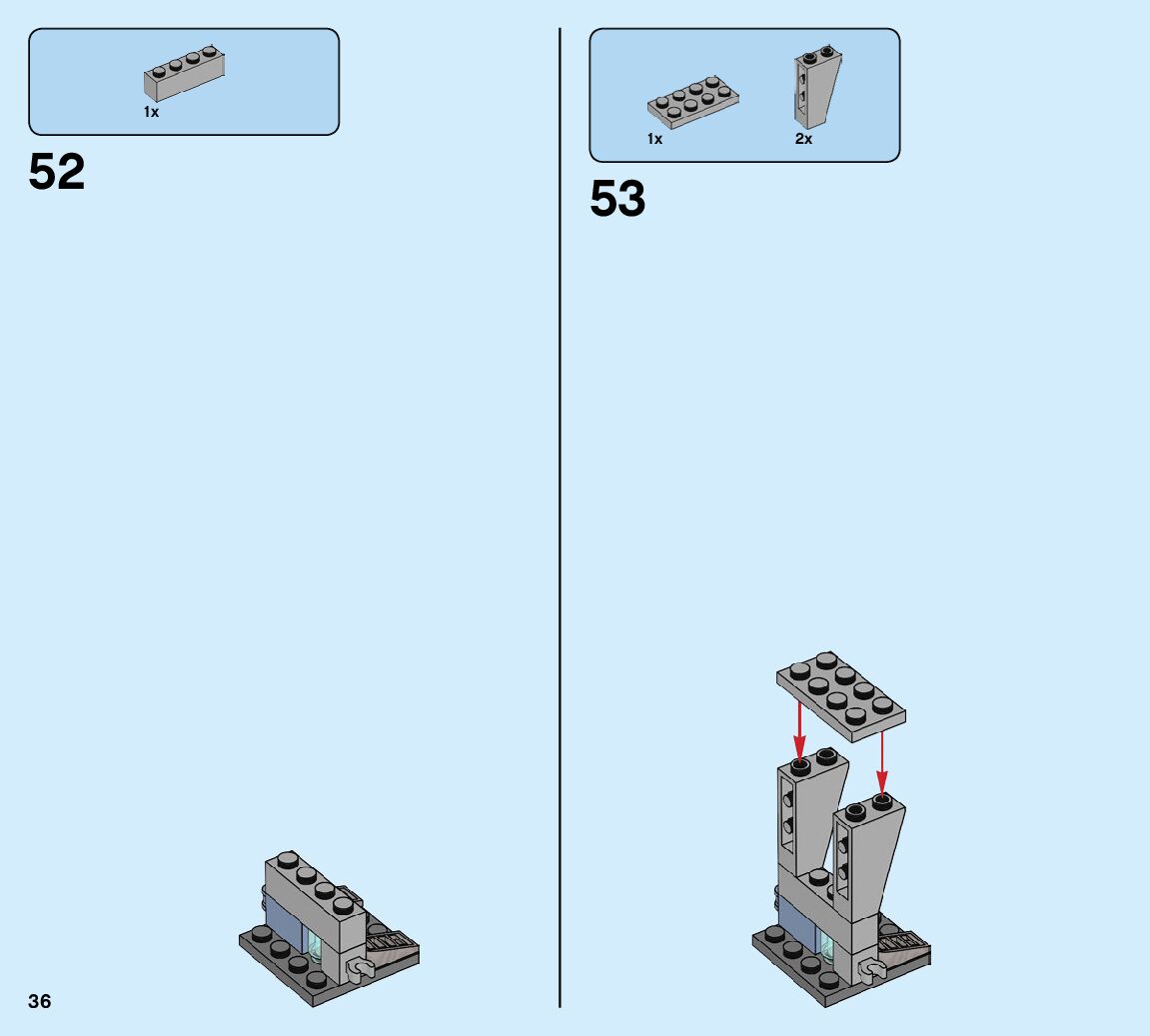 1x

52

36

1x

2x

53