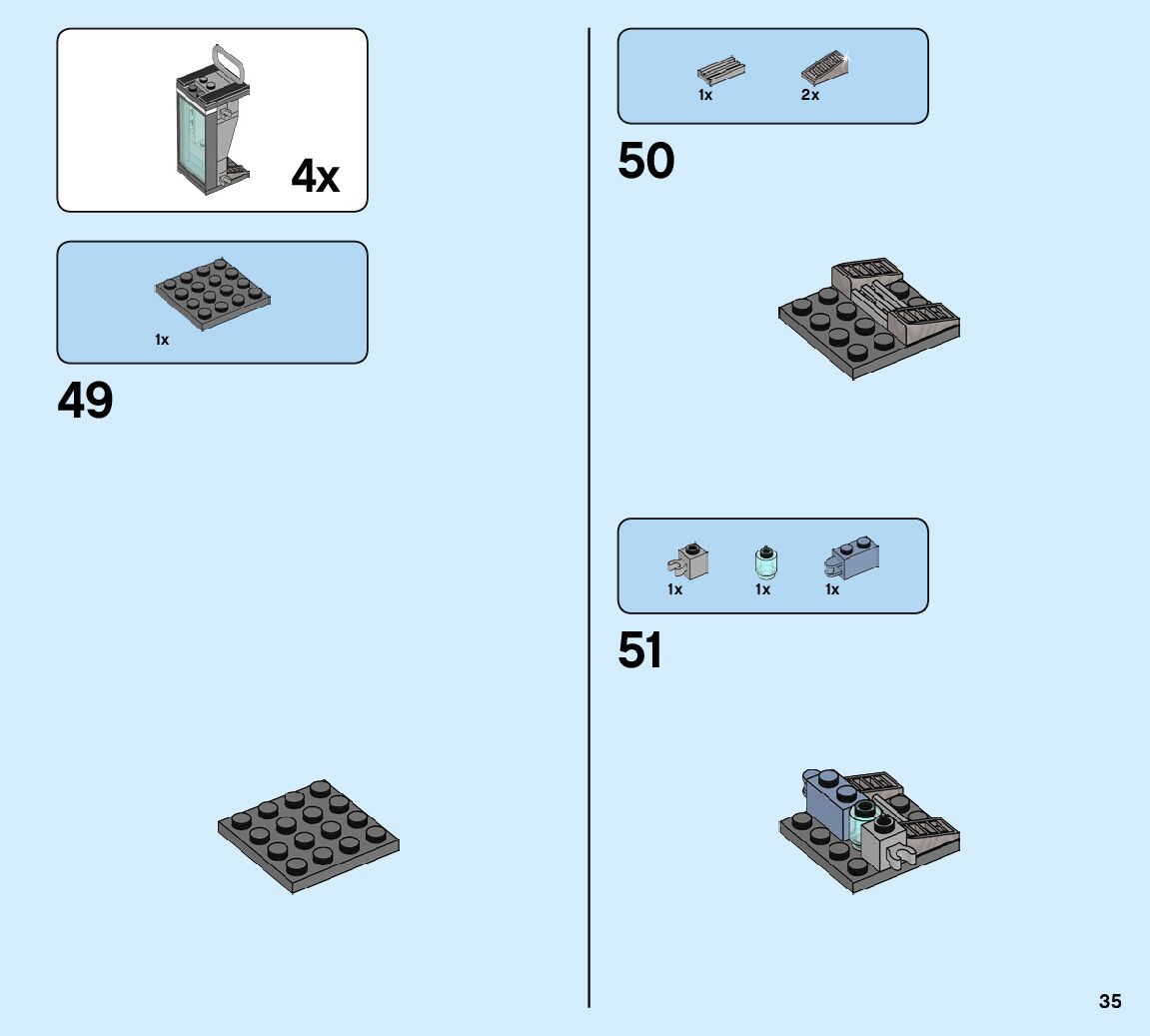 4x

1x

49

1x

2x

50

1x

1x

1x

51

35