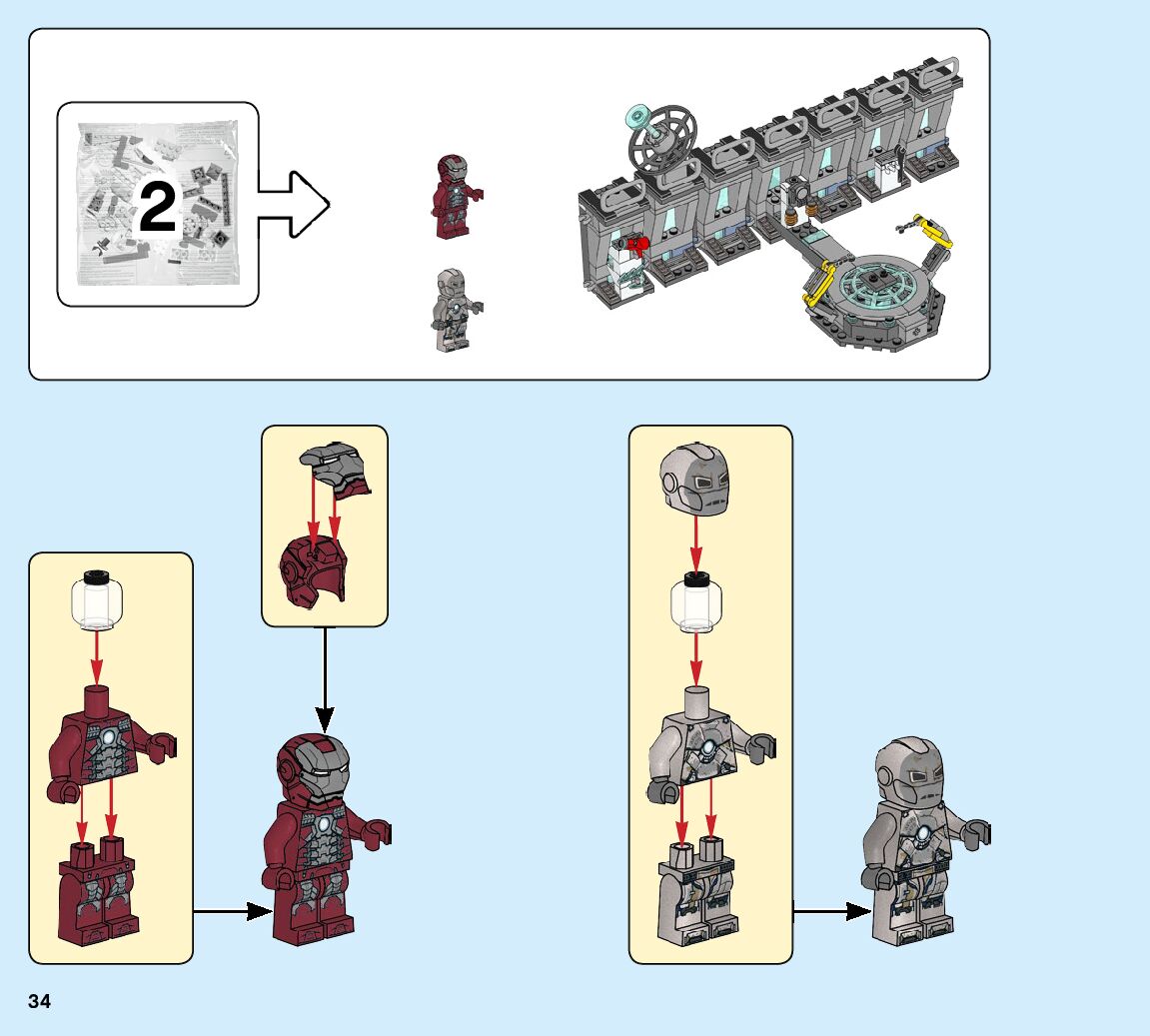 2

34