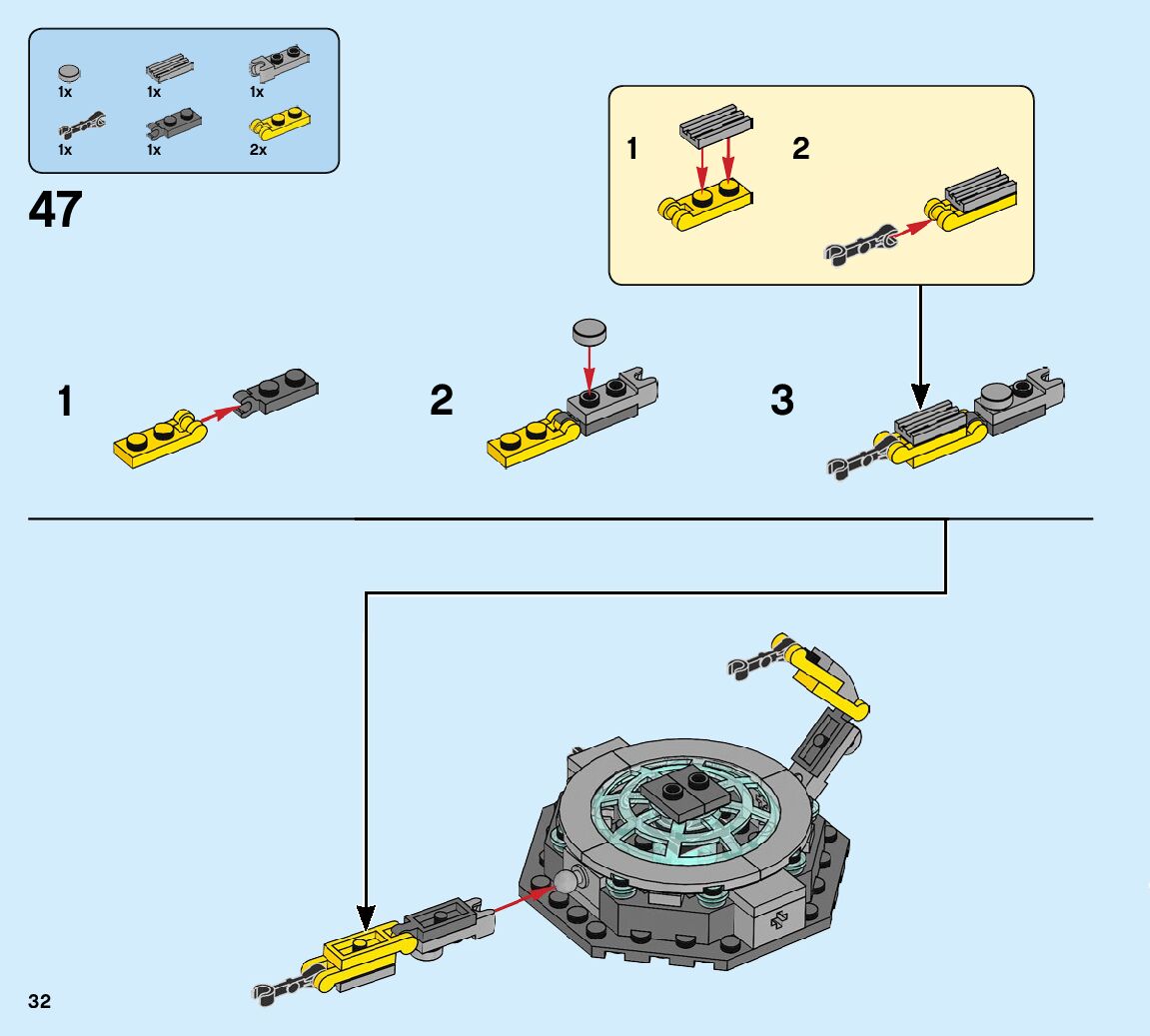 1x
1x
1x
1x
1x
2x

47

1

2

1

2

3

32