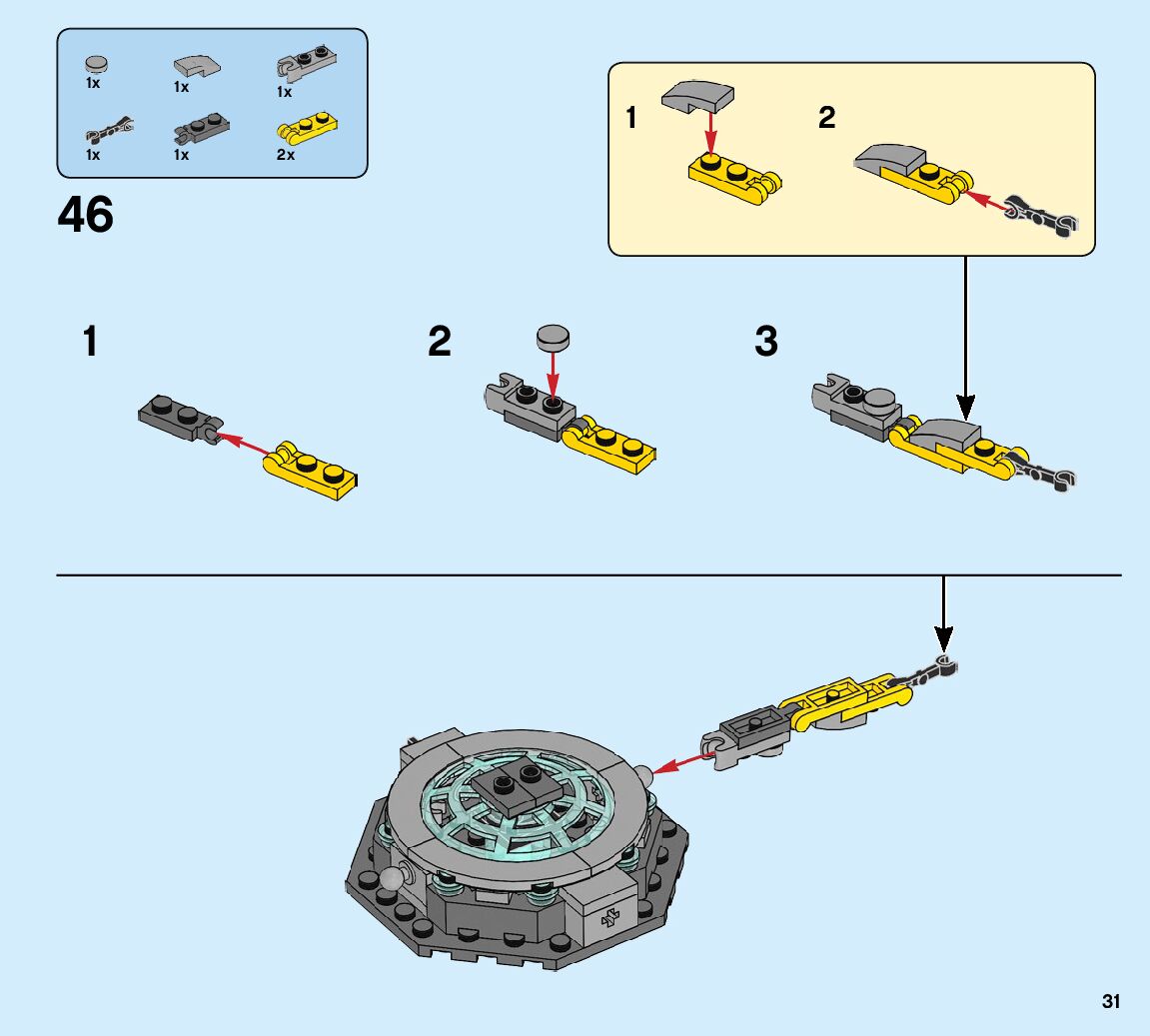 1x 1x 1x
1x 1x 2x

46

1 2

1 2 3

31