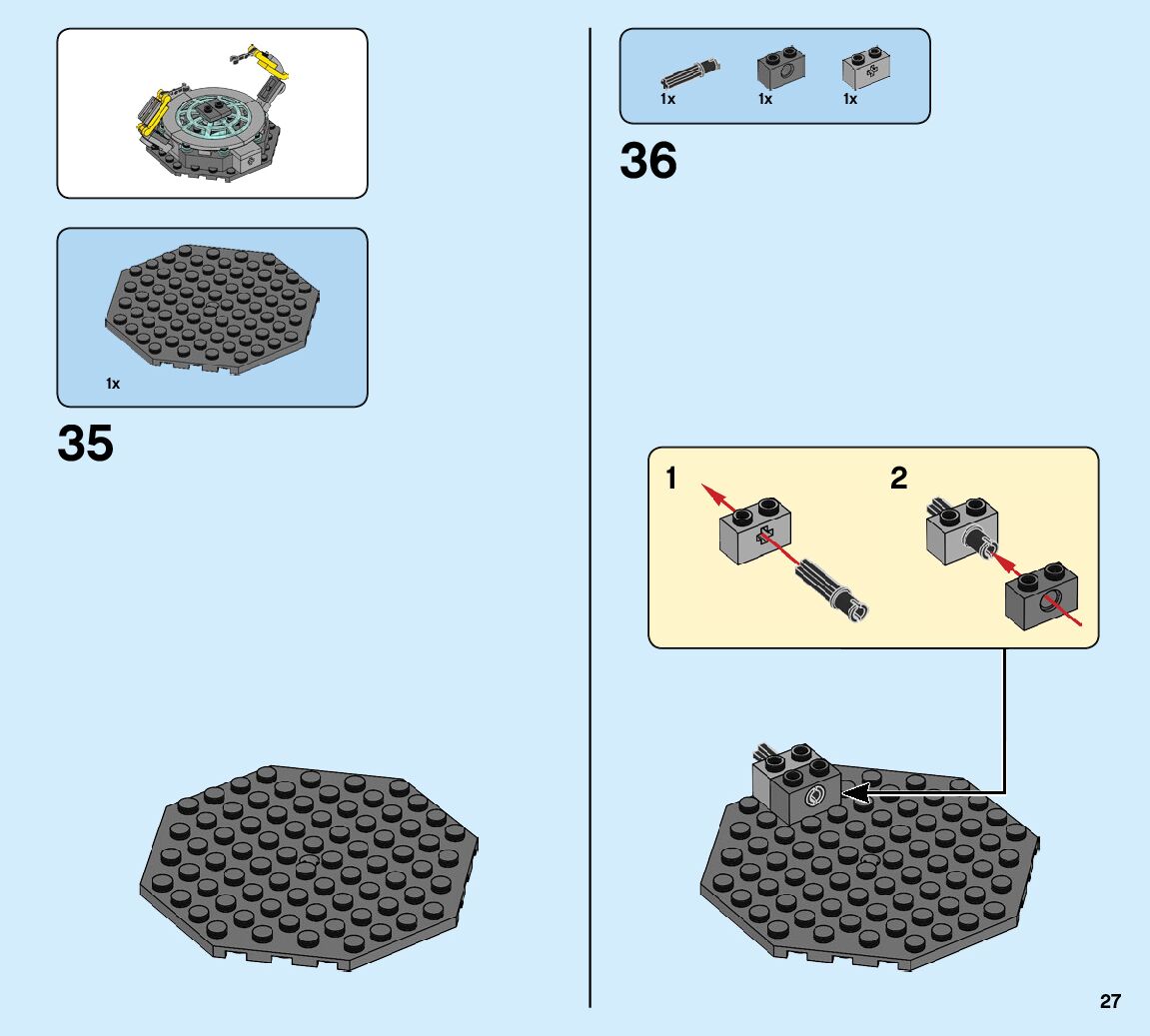 1x

35

1x 1x 1x

36

1

2

27