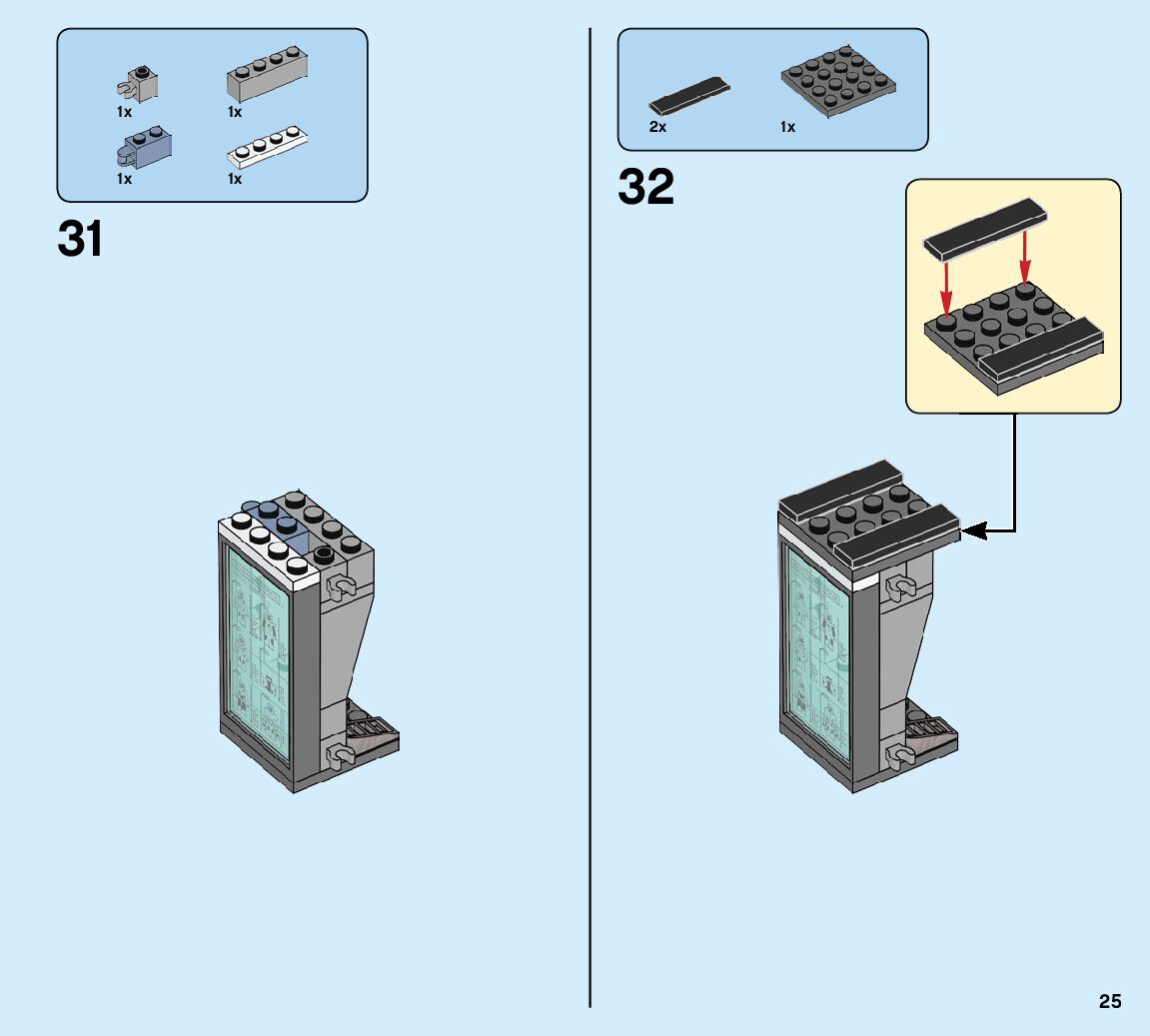 1x
1x
1x
1x

31

2x
1x

32

25