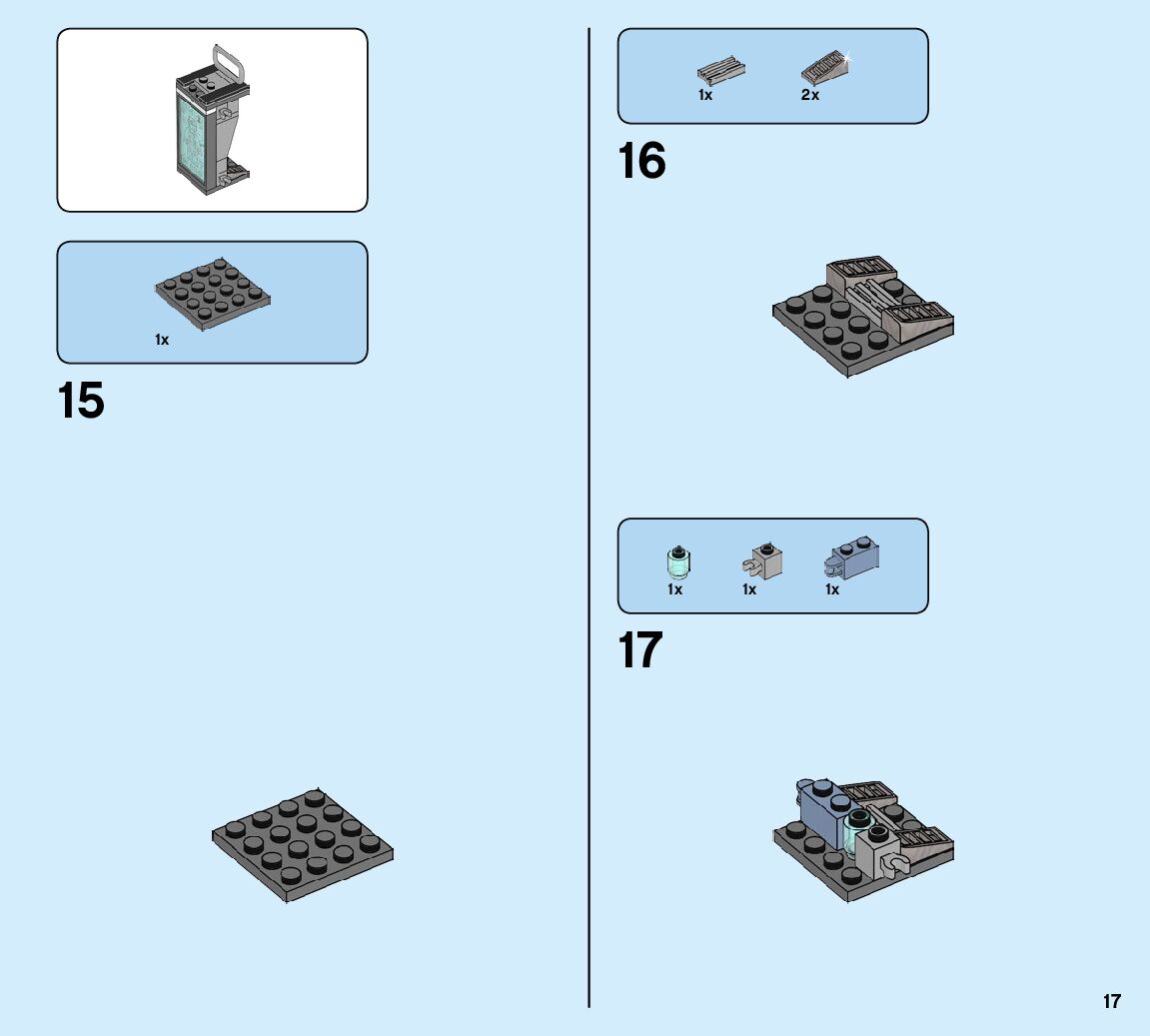 1x

15

1x 2x

16

1x 1x 1x

17

17