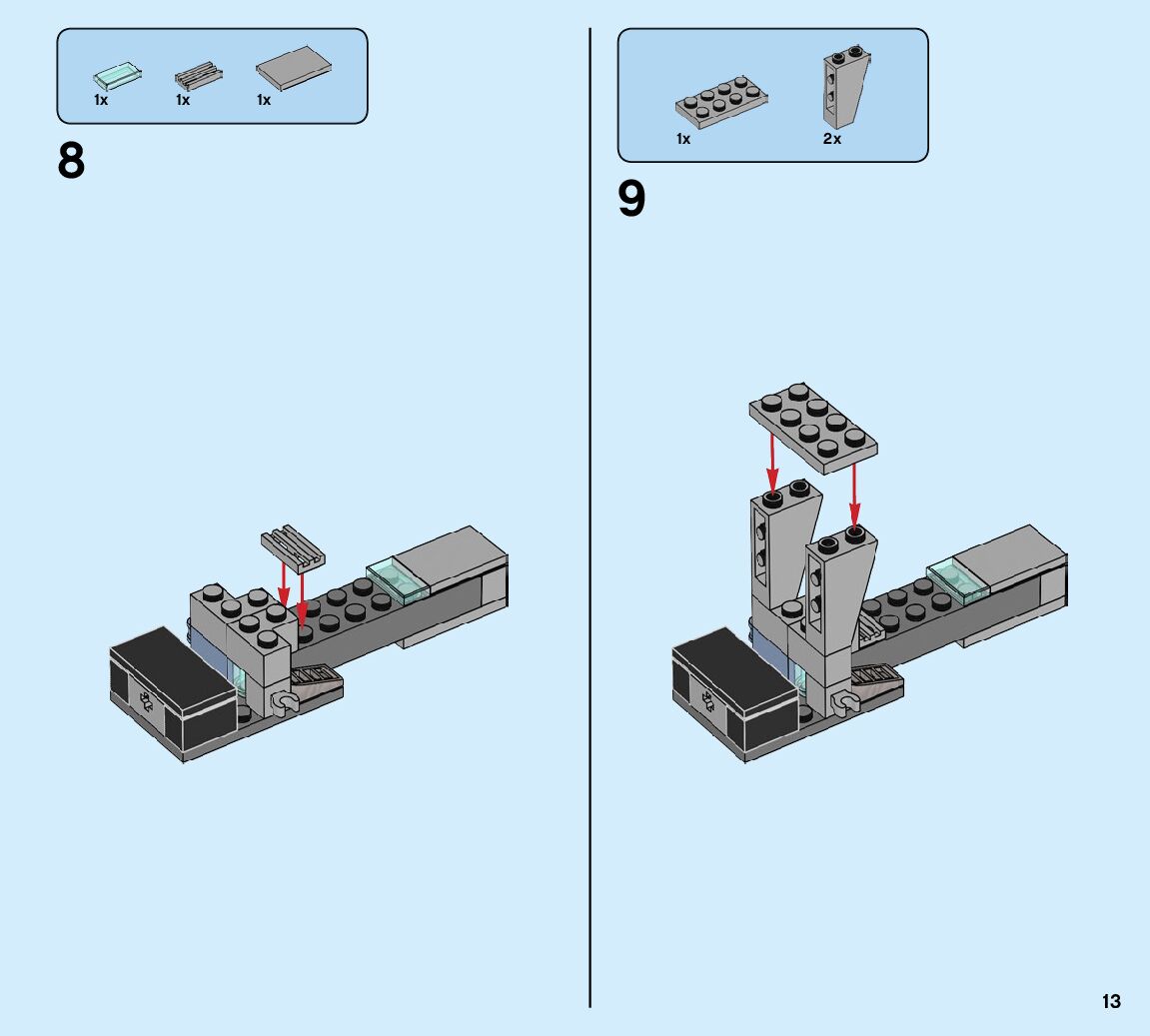 1x 1x 1x

8

1x 2x

9

13