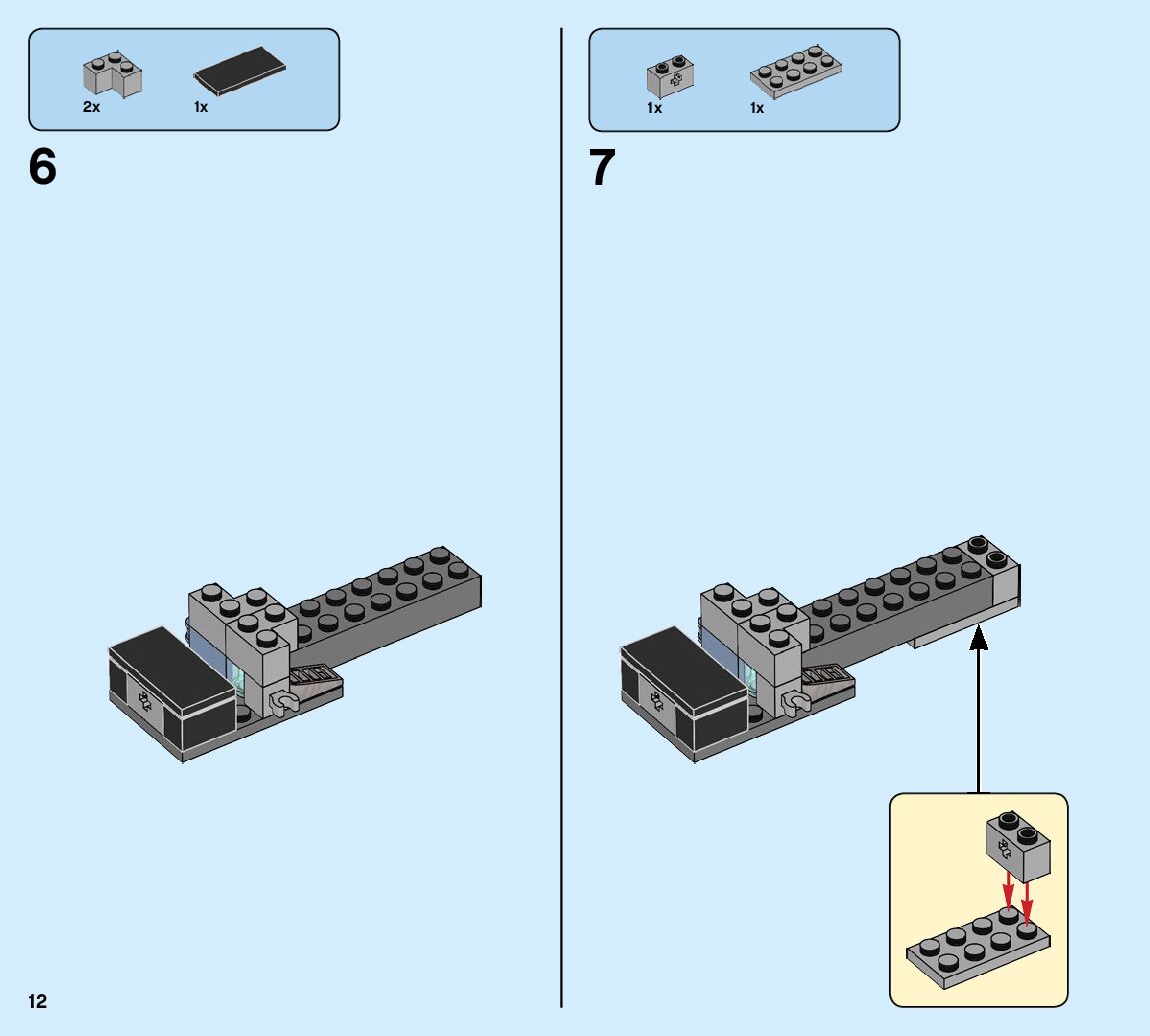 2x 1x

6

1x 1x

7

12